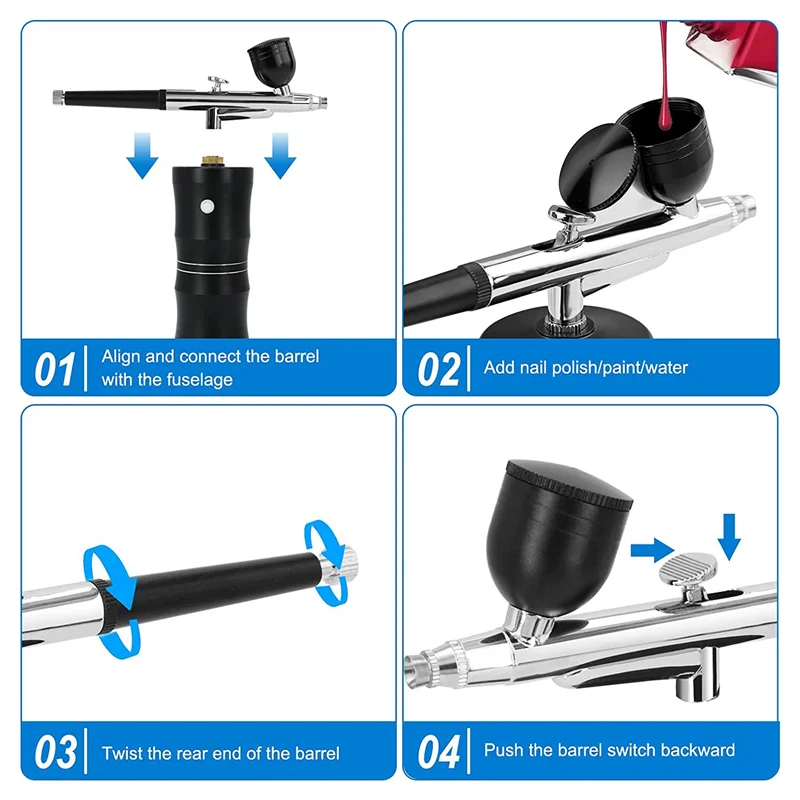 01 Align and connect the barrel with the fuselage

02 Add nail polish/paint/water

03 Twist the rear end of the barrel

04 Push the barrel switch backward