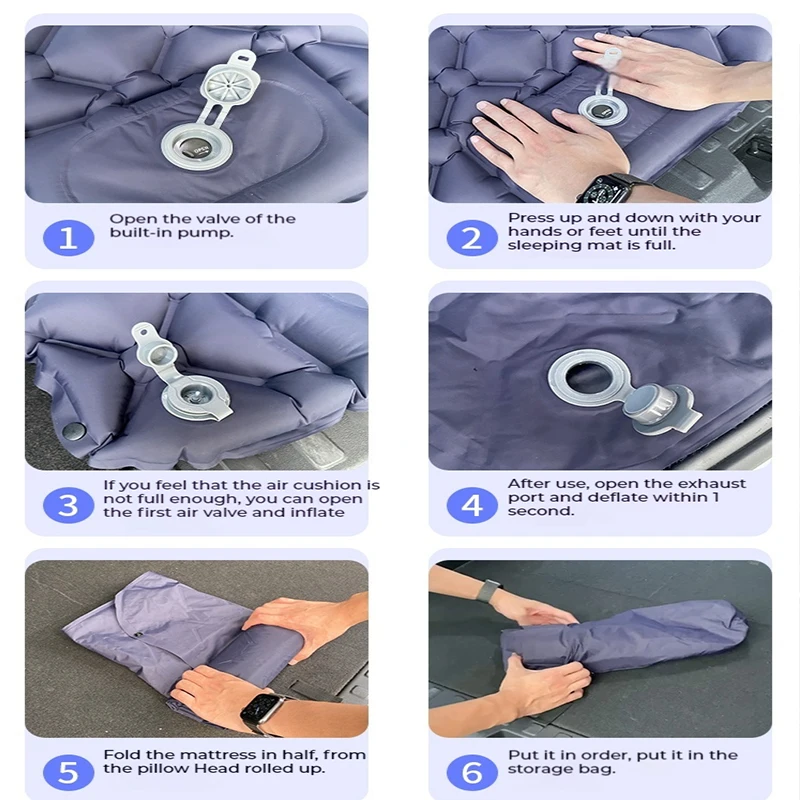 OPEN

1 Open the valve of the built-in pump.

2 Press up and down with your hands or feet until the sleeping mat is full.

3 If you feel that the air cushion is not full enough, you can open the first air valve and inflate

4 After use, open the exhaust port and deflate within 1 second.

5 Fold the mattress in half, from the pillow Head rolled up.

6 Put it in order, put it in the storage bag.