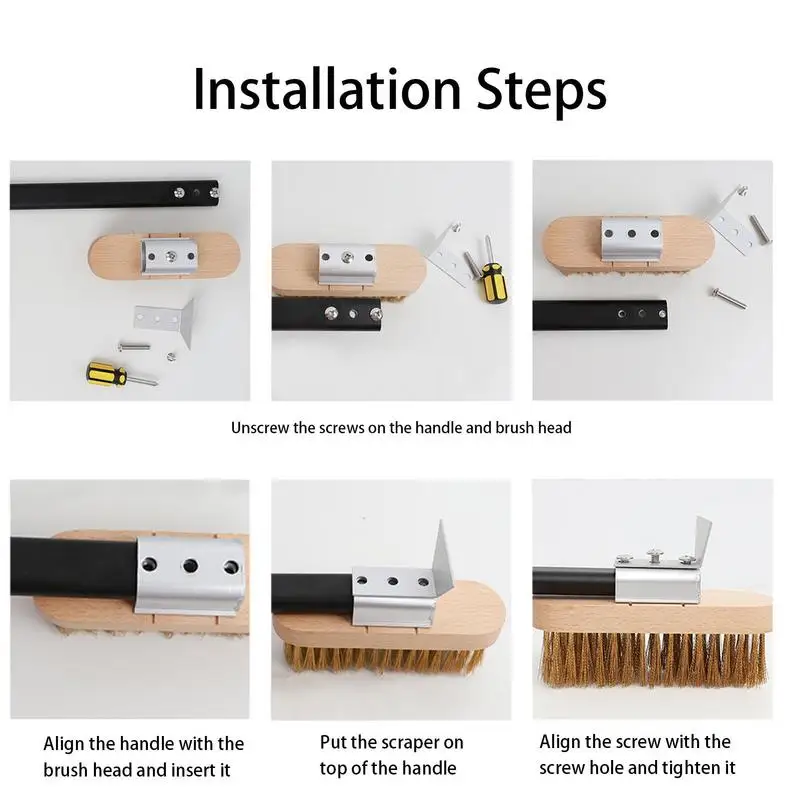 Installation Steps

Unscrew the screws on the handle and brush head

Align the handle with the brush head and insert it

Put the scraper on top of the handle

Align the screw with the screw hole and tighten it