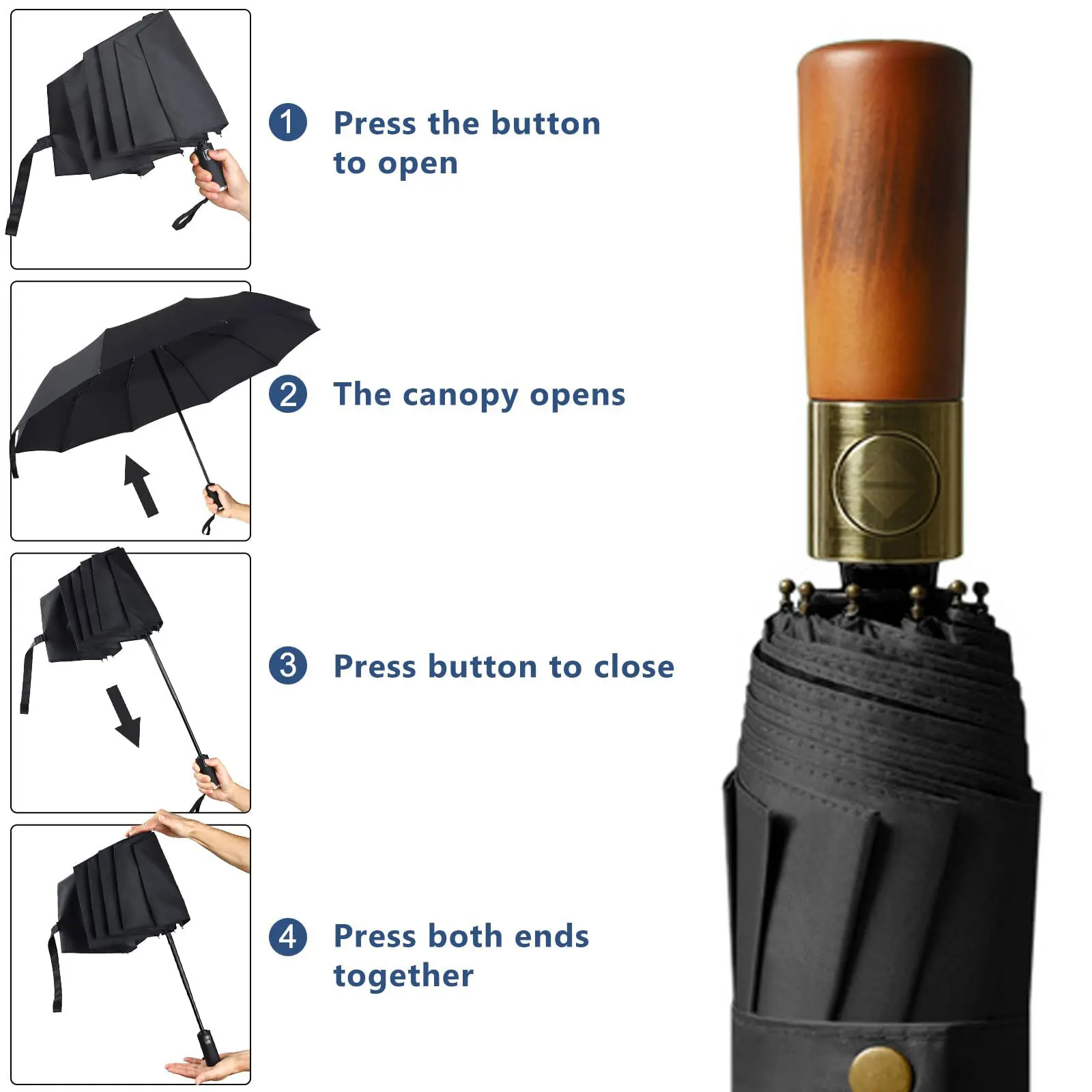 1 Press the button to open

2 The canopy opens

3 Press button to close

4 Press both ends together