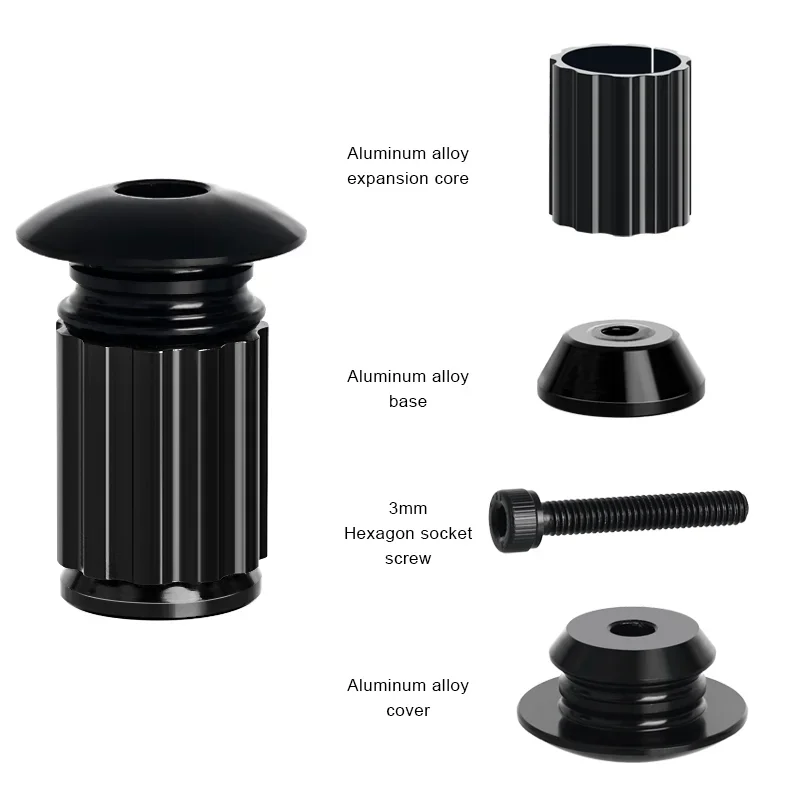 Aluminum alloy
expansion core

Aluminum alloy
base

3mm
Hexagon socket
screw

Aluminum alloy
cover