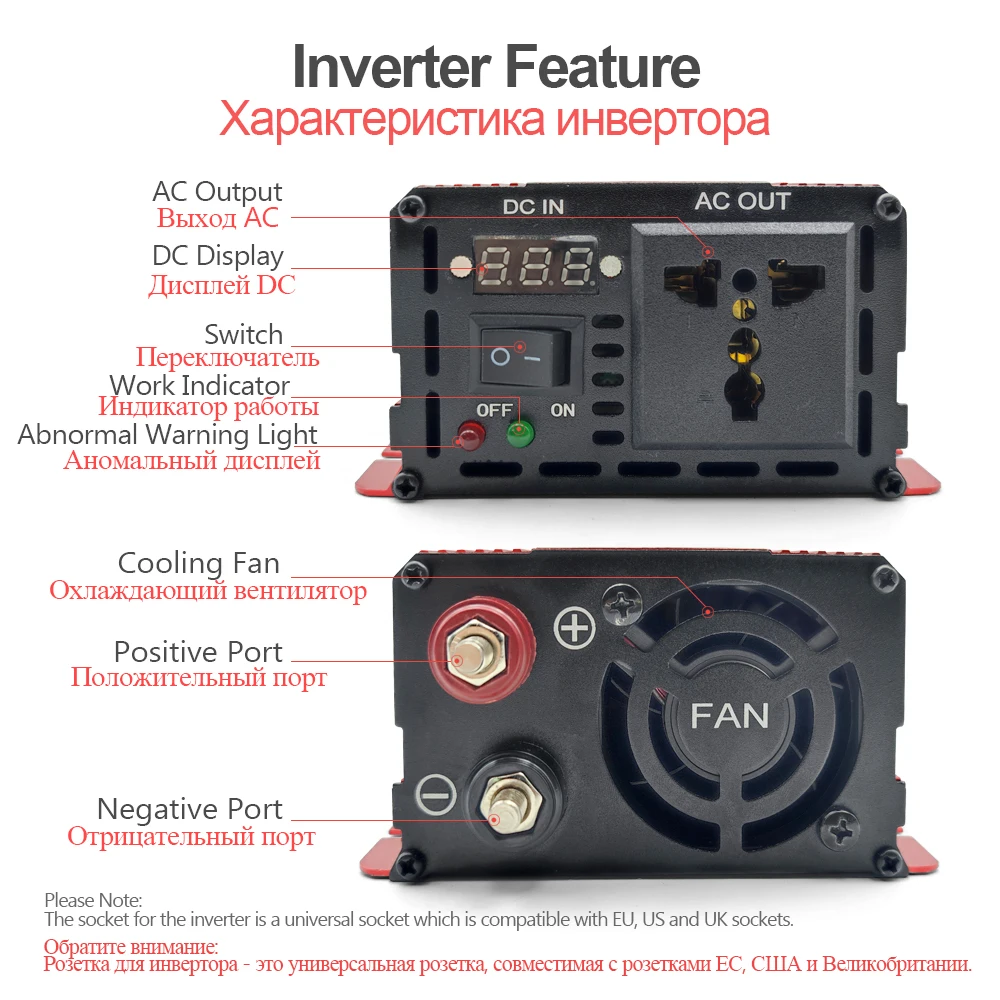 Inverter Feature
Характеристика инвертора

AC Output
Выход AC

DC Display
Дисплей DC

Switch
Переключатель

Work Indicator
Индикатор работы

Abnormal Warning Light
Аномальный дисплей

DC IN

AC OUT

OFF

ON

Cooling Fan
Охлаждающий вентилятор

Positive Port
Положительный порт

Negative Port
Отрицательный порт

FAN

Please Note:
The socket for the inverter is a universal socket which is compatible with EU, US and UK sockets.

Обратите внимание:
Розетка для инвертора - это универсальная розетка, совместимая с розетками ЕС, США и Великобритании.