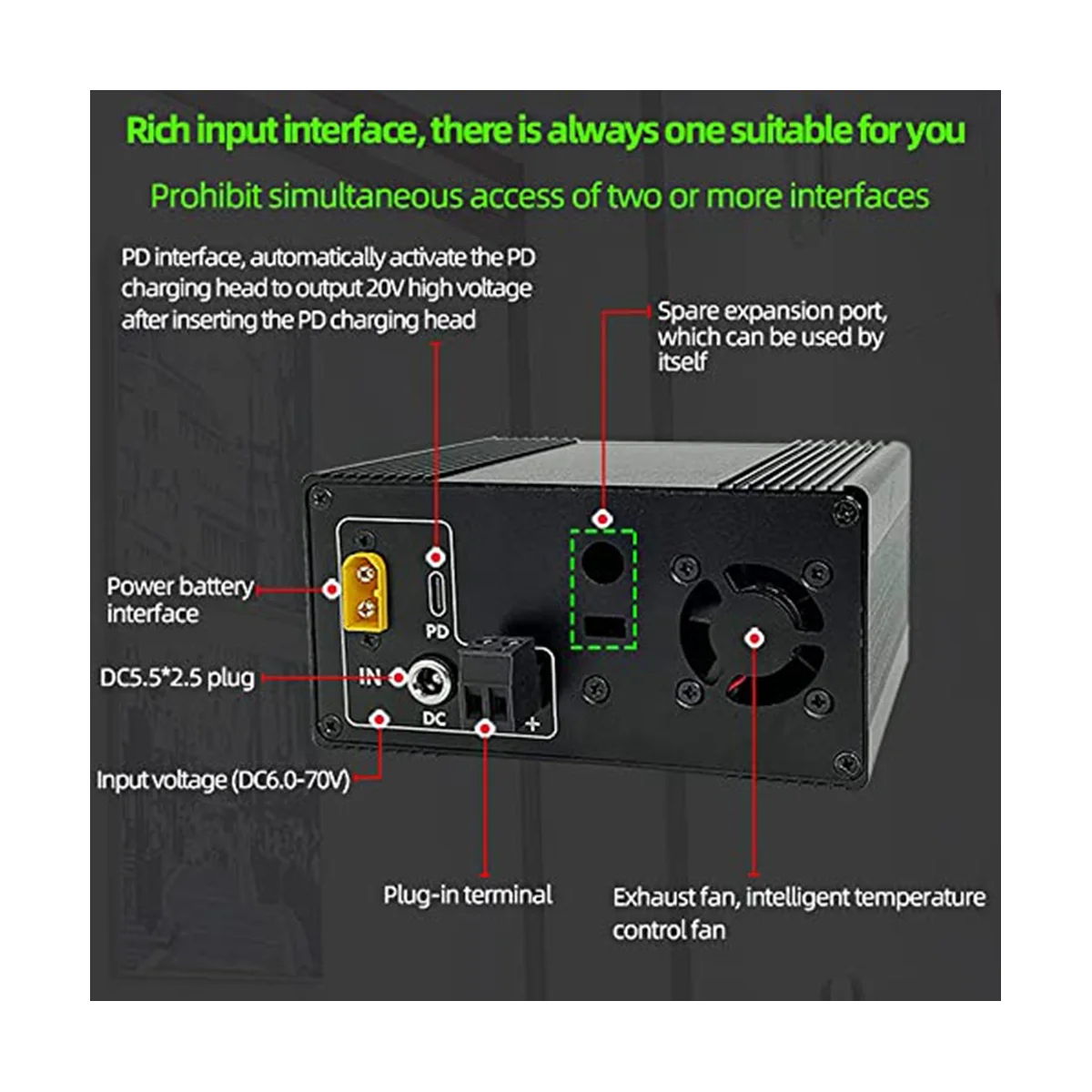 Rich input interface, there is always one suitable for you

Prohibit simultaneous access of two or more interfaces

PD interface, automatically activate the PD charging head to output 20V high voltage after inserting the PD charging head

Spare expansion port, which can be used by itself

Power battery interface

PD

DC5.5*2.5 plug

IN

DC

+

Input voltage (DC6.0-70V)

Plug-in terminal

Exhaust fan, intelligent temperature control fan