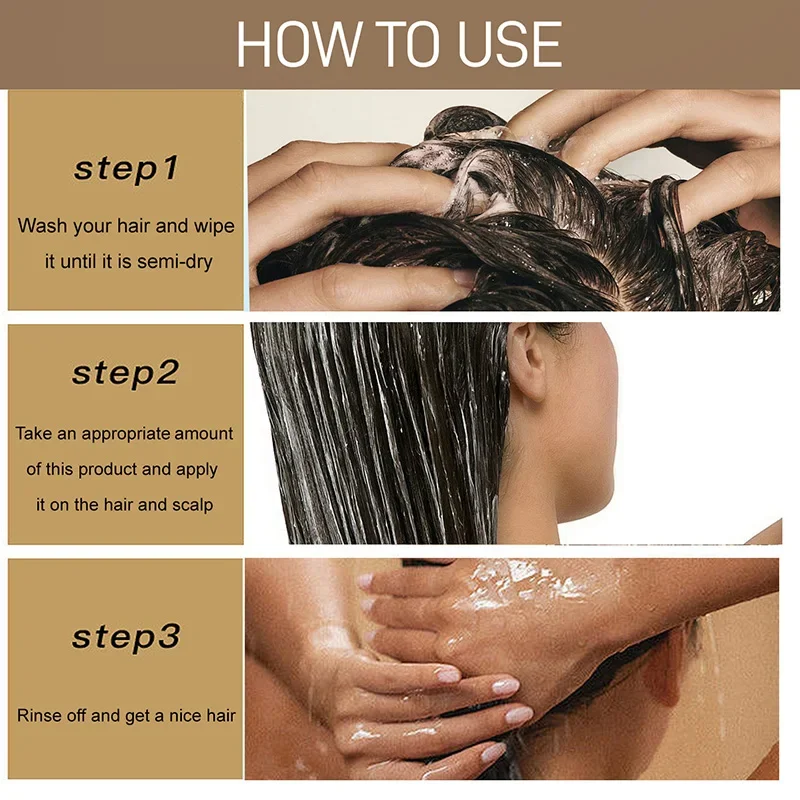 HOW TO USE

step1

Wash your hair and wipe it until it is semi-dry

step2

Take an appropriate amount of this product and apply it on the hair and scalp

step3

Rinse off and get a nice hair