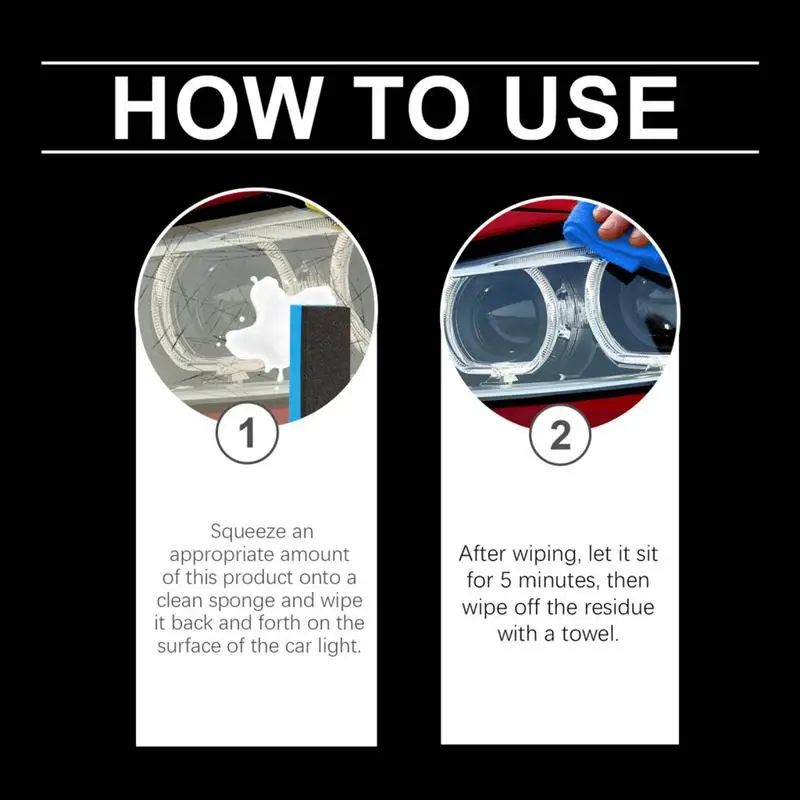 HOW TO USE

1

Squeeze an appropriate amount of this product onto a clean sponge and wipe it back and forth on the surface of the car light.

2

After wiping, let it sit for 5 minutes, then wipe off the residue with a towel.