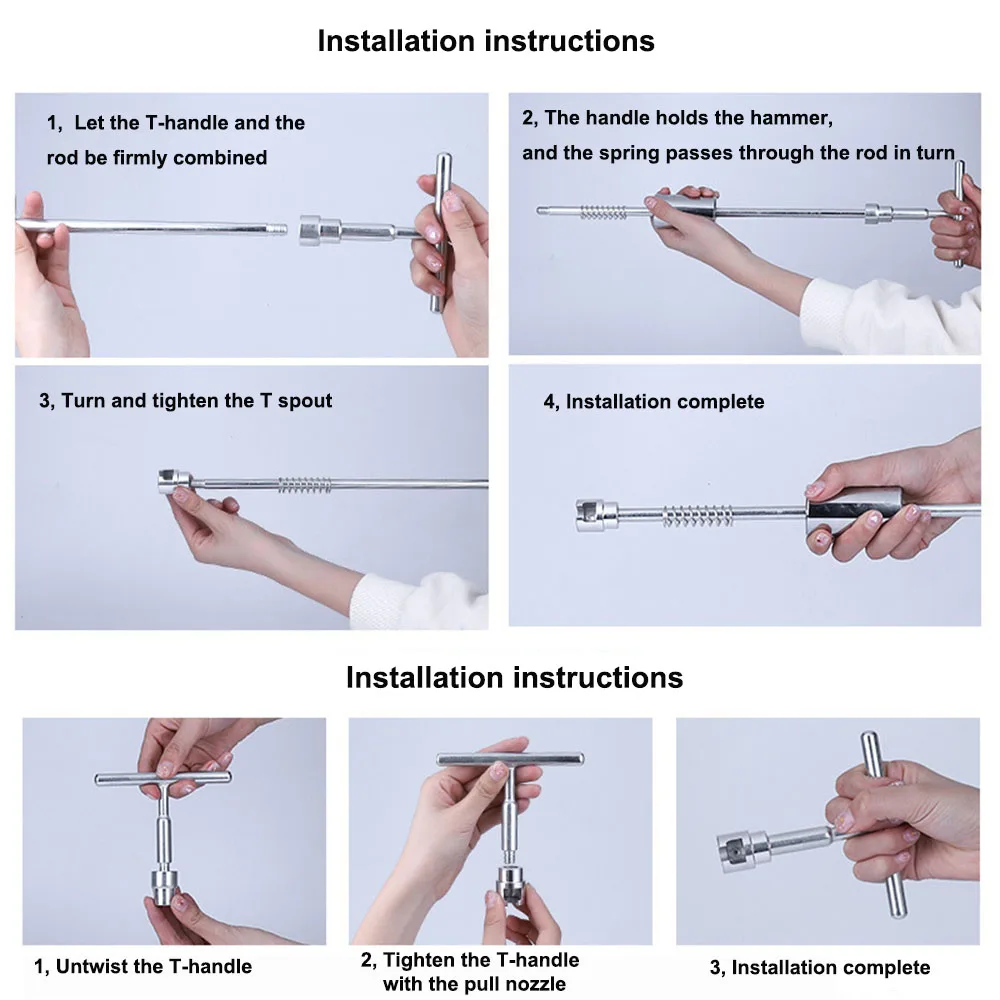 Installation instructions

1, Let the T-handle and the rod be firmly combined

2, The handle holds the hammer, and the spring passes through the rod in turn

3, Turn and tighten the T spout

4, Installation complete

Installation instructions

1, Untwist the T-handle

2, Tighten the T-handle with the pull nozzle

3, Installation complete