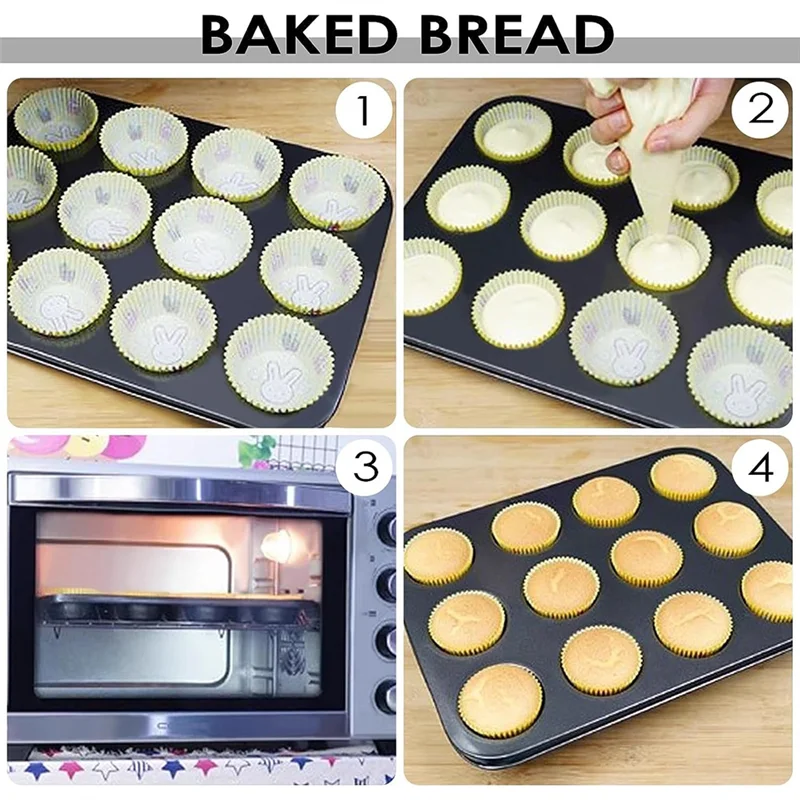 BAKED BREAD

1

2

3

4