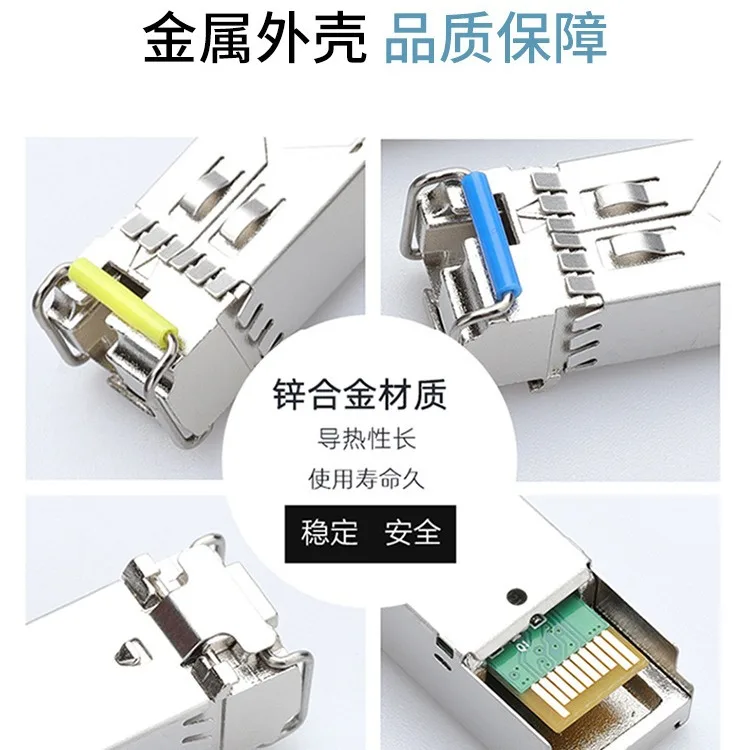 金属外壳 品质保障

锌合金材质

导热性长

使用寿命久

稳定 安全