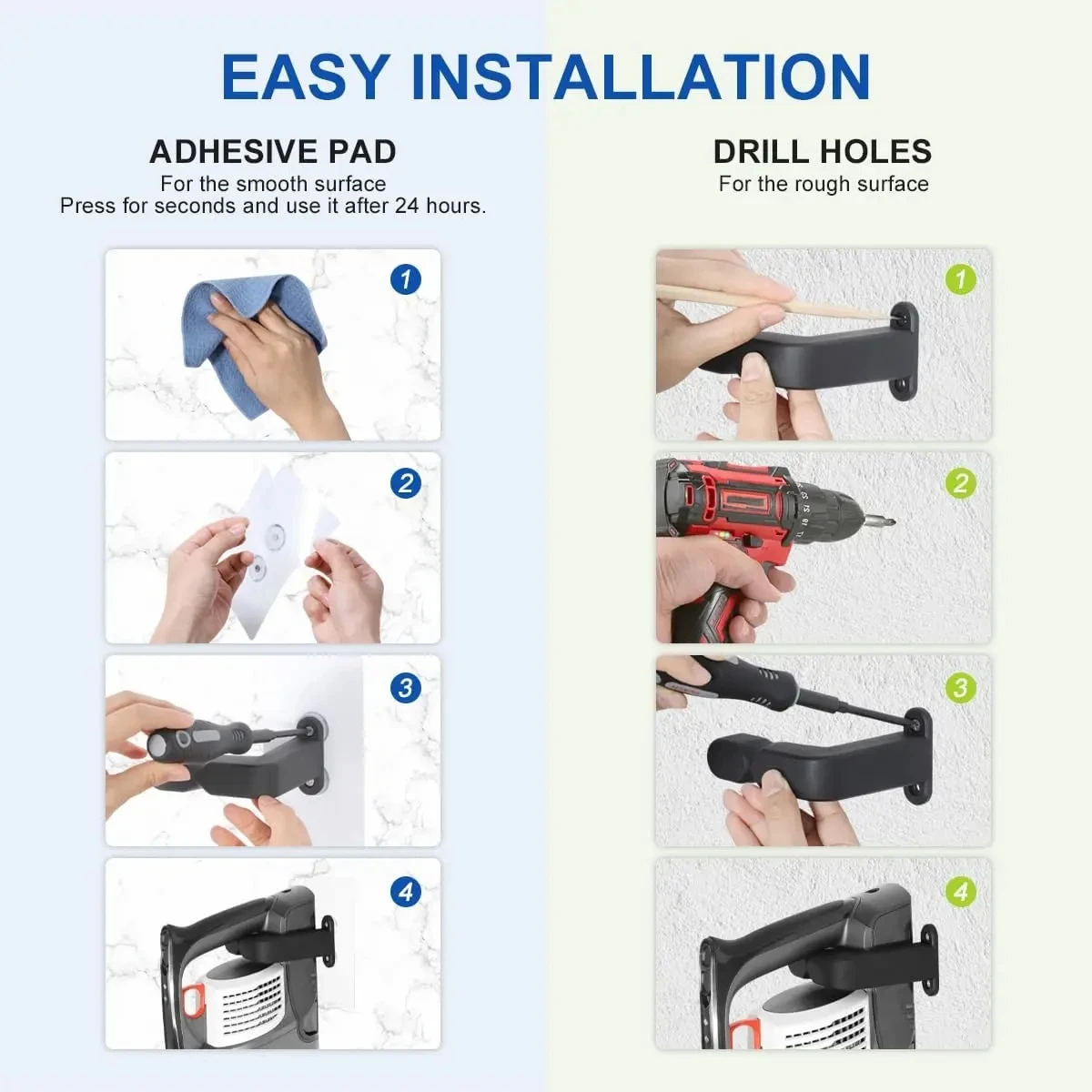 EASY INSTALLATION

ADHESIVE PAD
For the smooth surface
Press for seconds and use it after 24 hours.

1

2

3

4

DRILL HOLES
For the rough surface

1

2

3

4