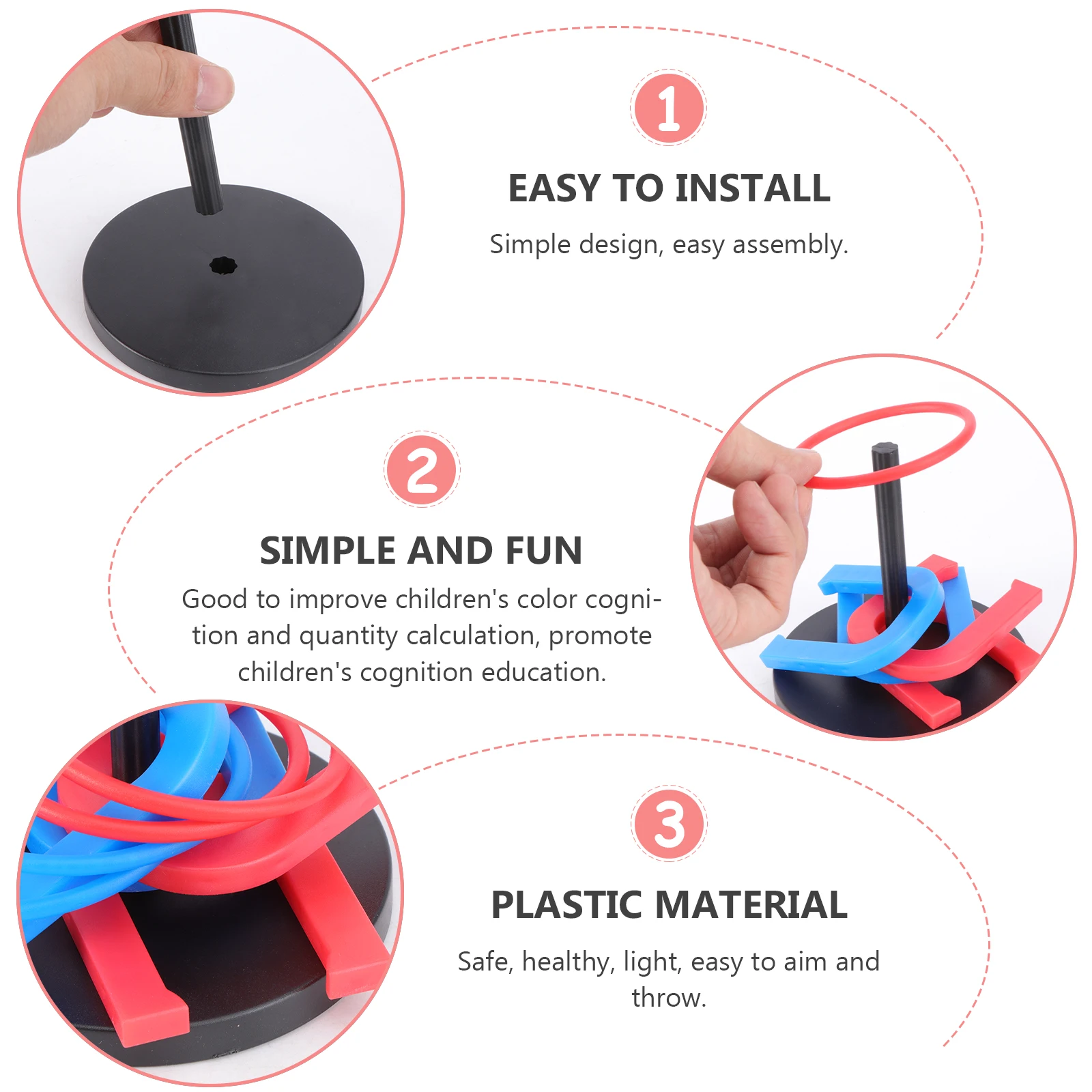 1

EASY TO INSTALL

Simple design, easy assembly.

2

SIMPLE AND FUN

Good to improve children's color cognition and quantity calculation, promote children's cognition education.

3

PLASTIC MATERIAL

Safe, healthy, light, easy to aim and throw.