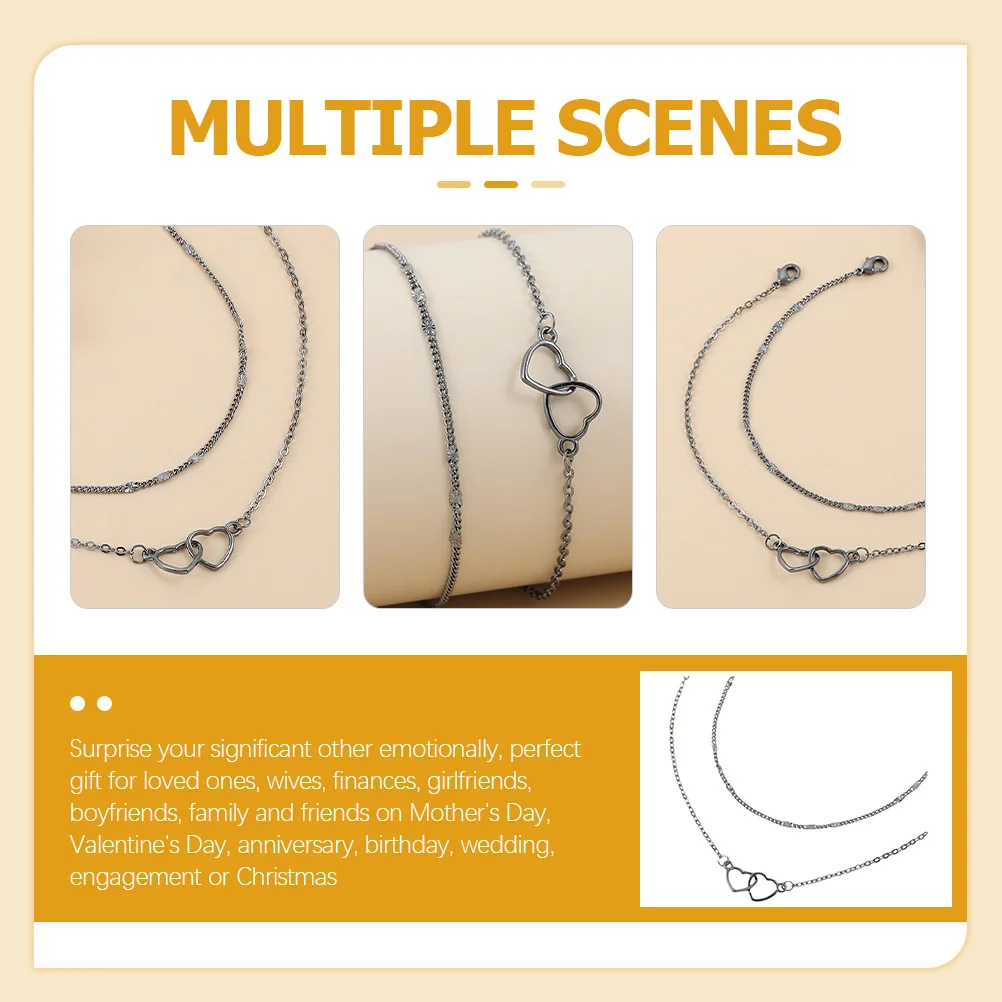 MULTIPLE SCENES

Surprise your significant other emotionally, perfect gift for loved ones, wives, finances, girlfriends, boyfriends, family and friends on Mother's Day, Valentine's Day, anniversary, birthday, wedding, engagement or Christmas