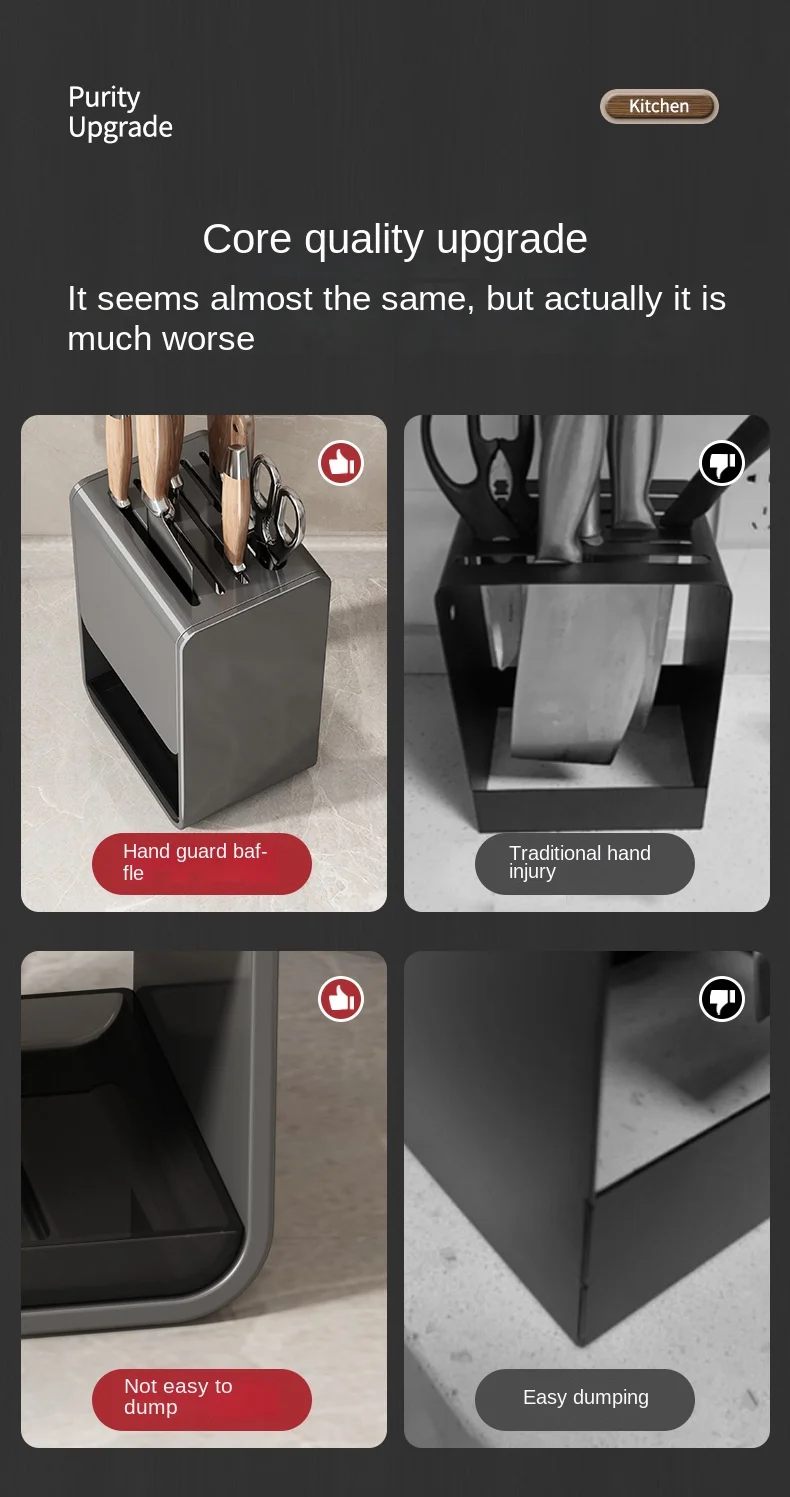 Purity Upgrade

Kitchen

Core quality upgrade

It seems almost the same, but actually it is much worse

Hand guard baffle

Traditional hand injury

Not easy to dump

Easy dumping