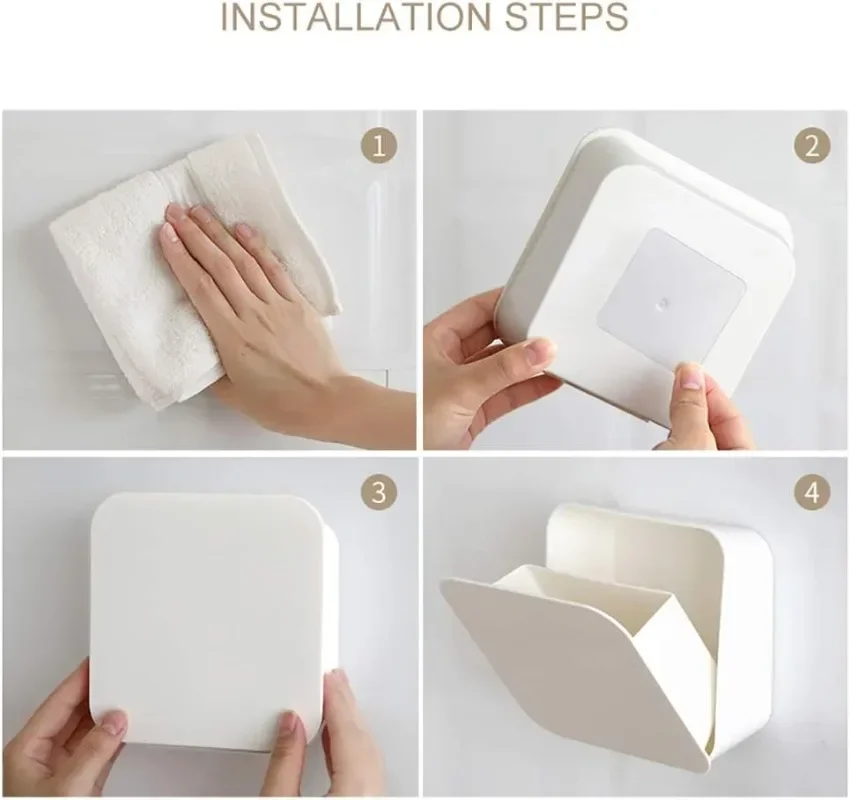 INSTALLATION STEPS

1

2

3

4