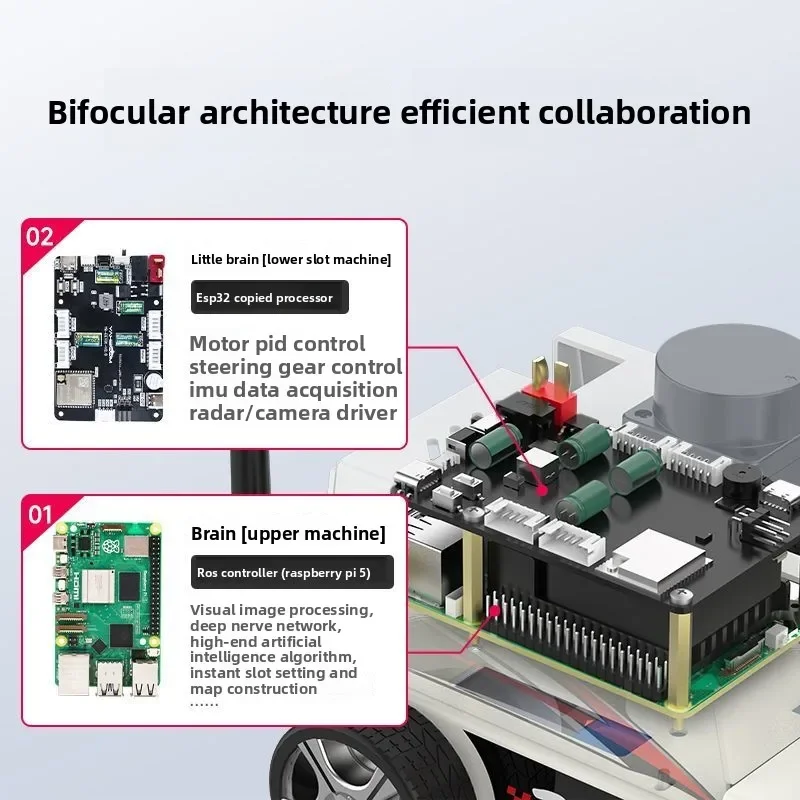 Bifocular architecture efficient collaboration

02

Little brain [lower slot machine]

Esp32 copied processor

Motor pid control
steering gear control
imu data acquisition
radar/camera driver

01

Brain [upper machine]

Ros controller (raspberry pi 5)

Visual image processing, deep nerve network, high-end artificial intelligence algorithm, instant slot setting and map construction
……