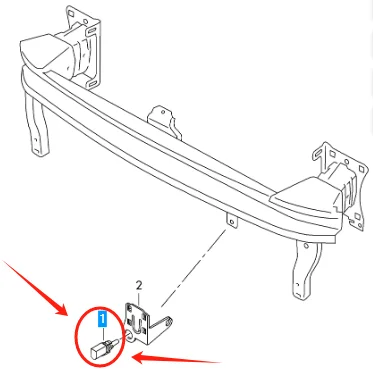 2
1