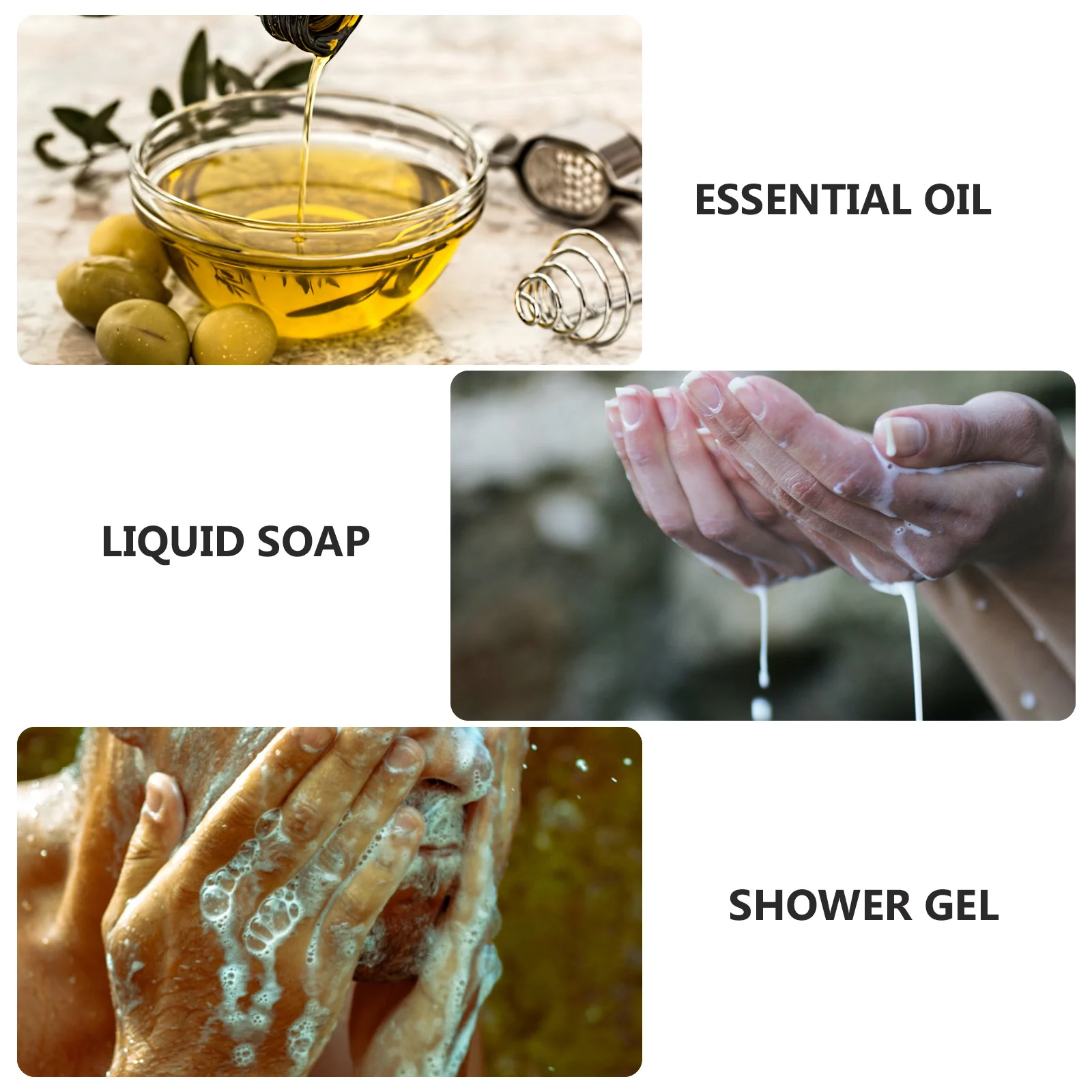 ESSENTIAL OIL

LIQUID SOAP

SHOWER GEL