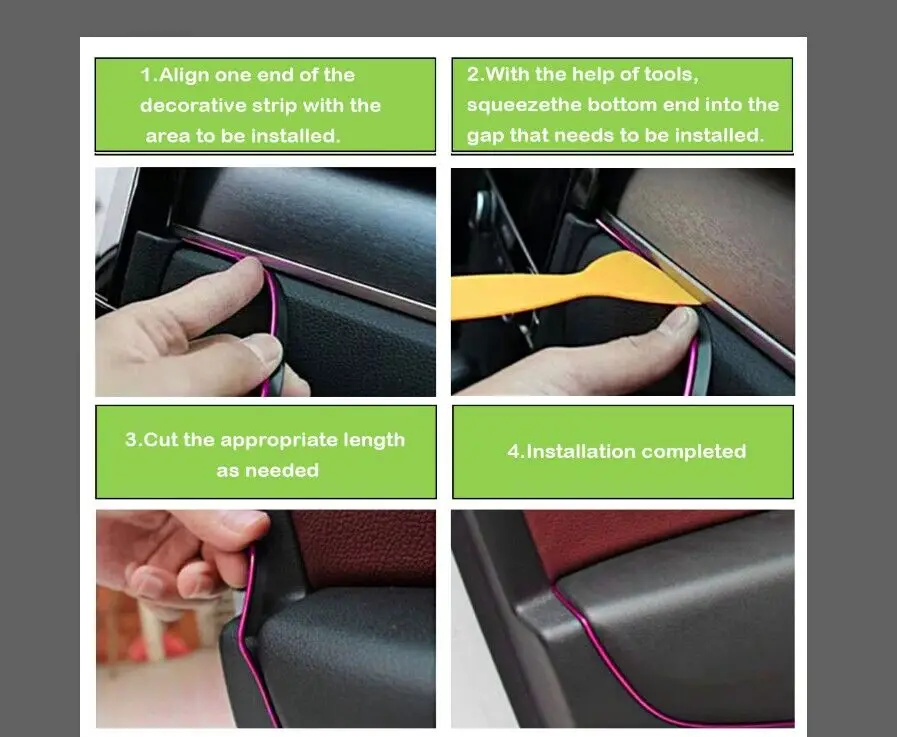 1.Align one end of the decorative strip with the area to be installed.

2.With the help of tools, squeezethe bottom end into the gap that needs to be installed.

3.Cut the appropriate length as needed

4.Installation completed