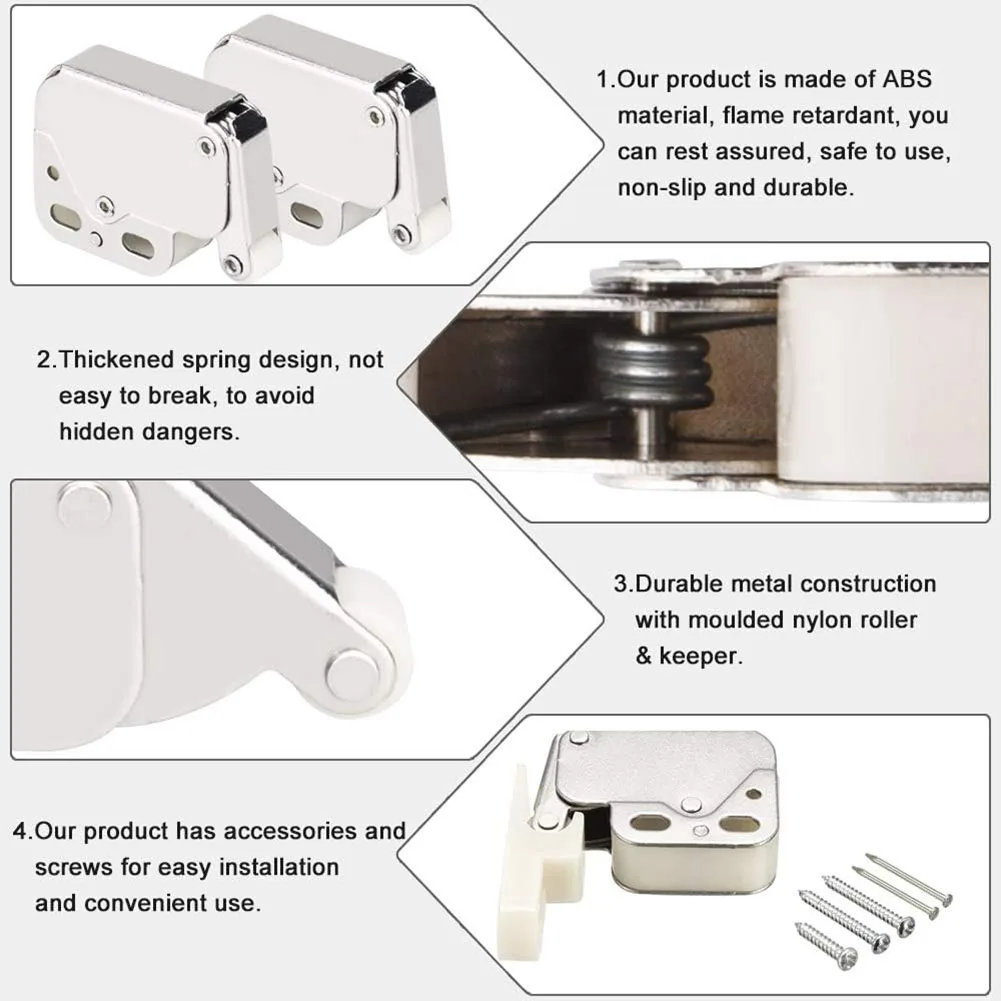 1.Our product is made of ABS material, flame retardant, you can rest assured, safe to use, non-slip and durable.

2.Thickened spring design, not easy to break, to avoid hidden dangers.

3.Durable metal construction with moulded nylon roller & keeper.

4.Our product has accessories and screws for easy installation and convenient use.