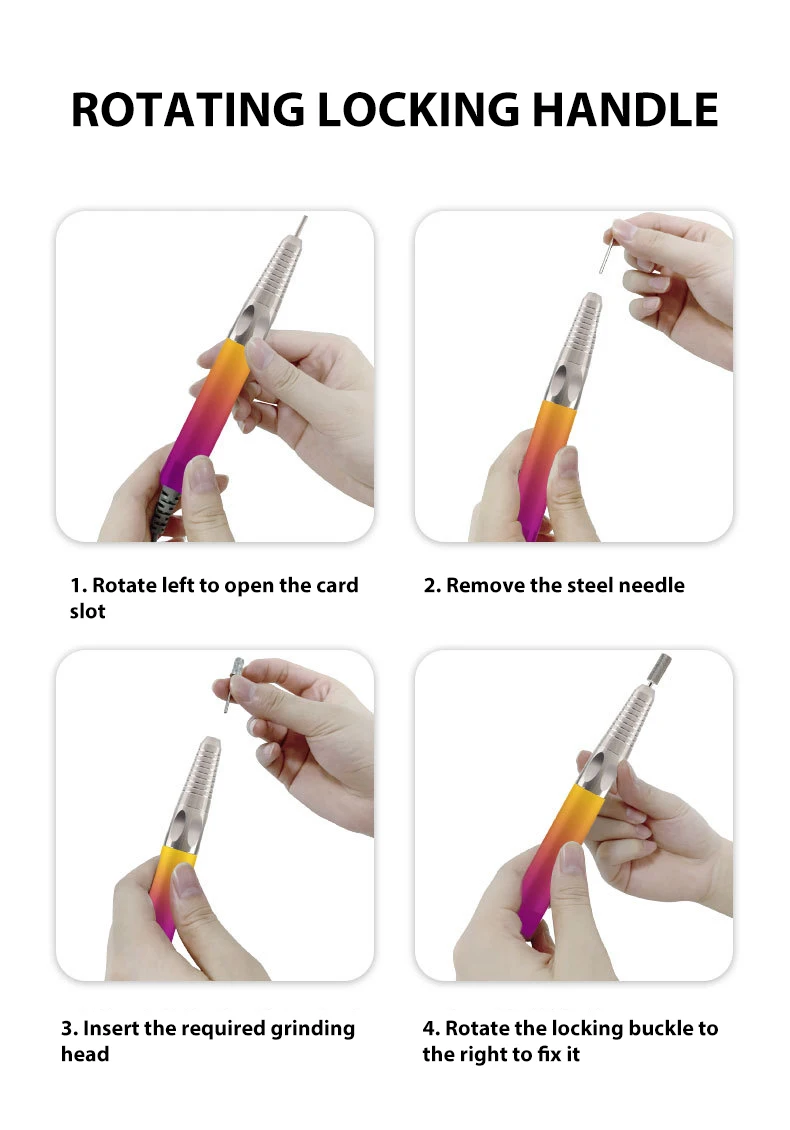 ROTATING LOCKING HANDLE

1. Rotate left to open the card slot

2. Remove the steel needle

3. Insert the required grinding head

4. Rotate the locking buckle to the right to fix it