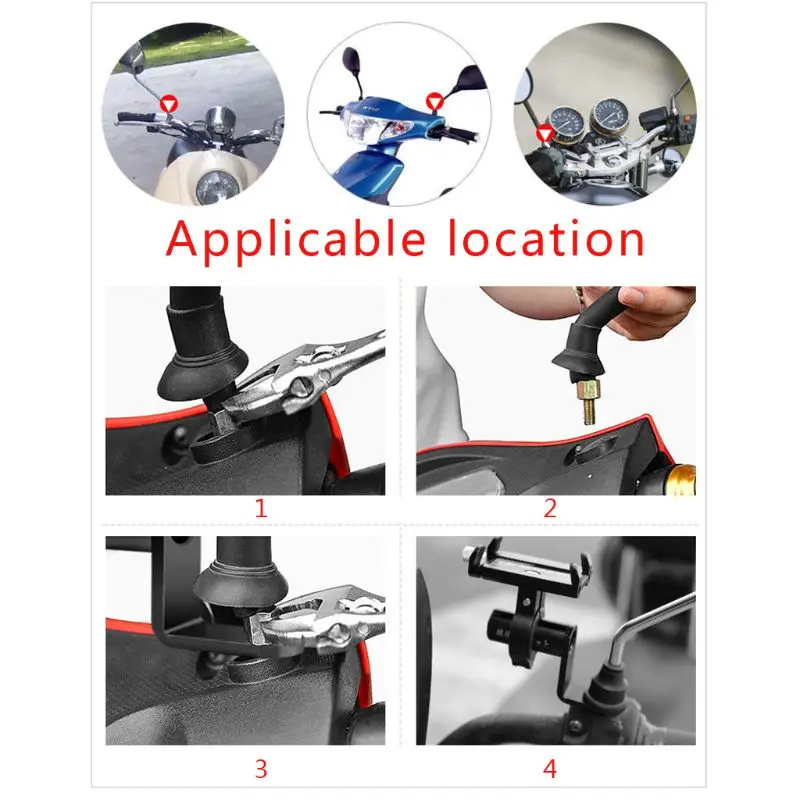 Applicable location

1

2

3

4