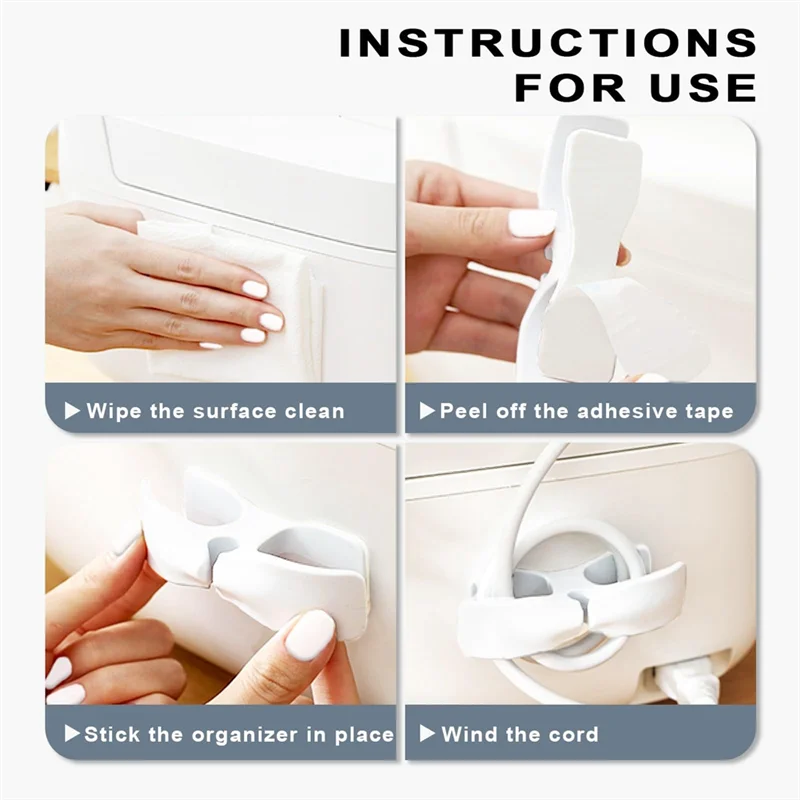 INSTRUCTIONS FOR USE

▶ Wipe the surface clean

▶ Peel off the adhesive tape

▶ Stick the organizer in place

▶ Wind the cord