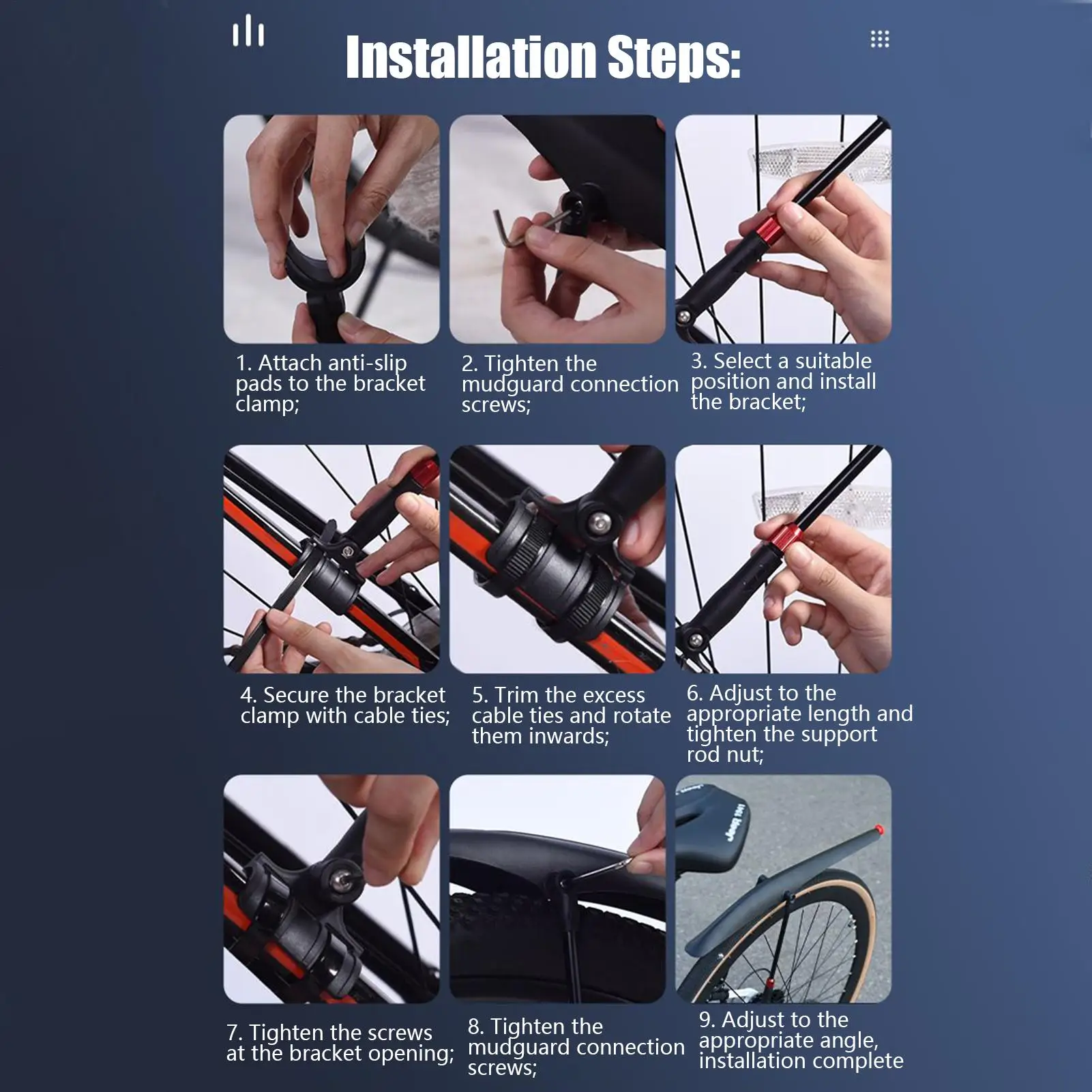 Installation Steps:

1. Attach anti-slip pads to the bracket clamp;

2. Tighten the mudguard connection screws;

3. Select a suitable position and install the bracket;

4. Secure the bracket clamp with cable ties;

5. Trim the excess cable ties and rotate them inwards;

6. Adjust to the appropriate length and tighten the support rod nut;

7. Tighten the screws at the bracket opening;

8. Tighten the mudguard connection screws;

9. Adjust to the appropriate angle, installation complete