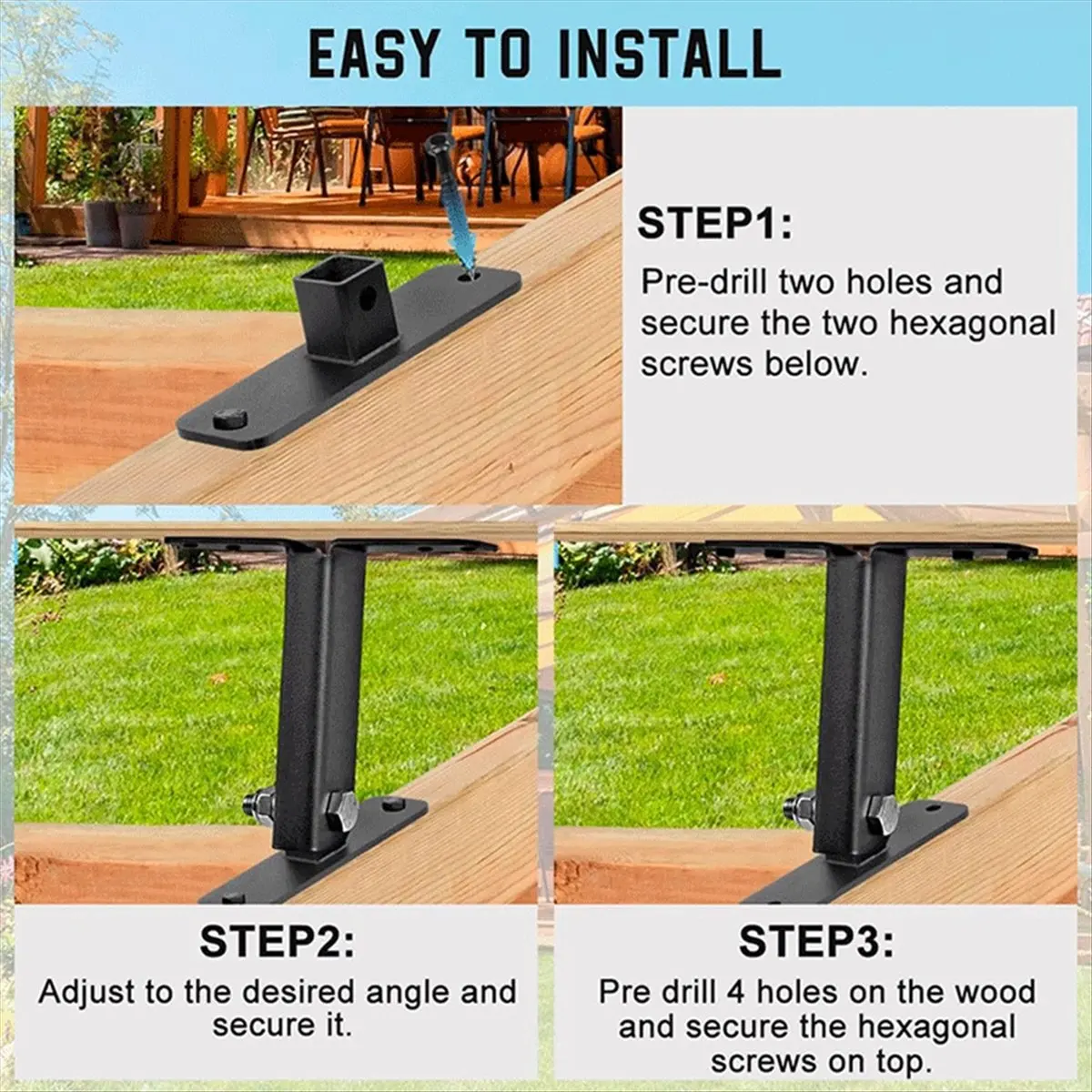 EASY TO INSTALL

STEP1:
Pre-drill two holes and secure the two hexagonal screws below.

STEP2:
Adjust to the desired angle and secure it.

STEP3:
Pre drill 4 holes on the wood and secure the hexagonal screws on top.