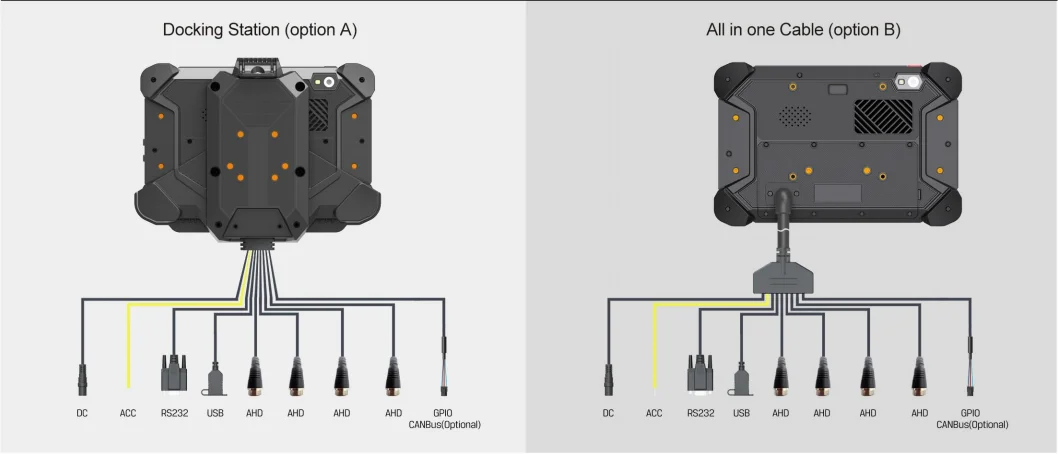 Docking Station (option A)

DC ACC RS232 USB AHD AHD AHD AHD GPIO CANBus(Optional)

All in one Cable (option B)

DC ACC RS232 USB AHD AHD AHD AHD GPIO CANBus(Optional)