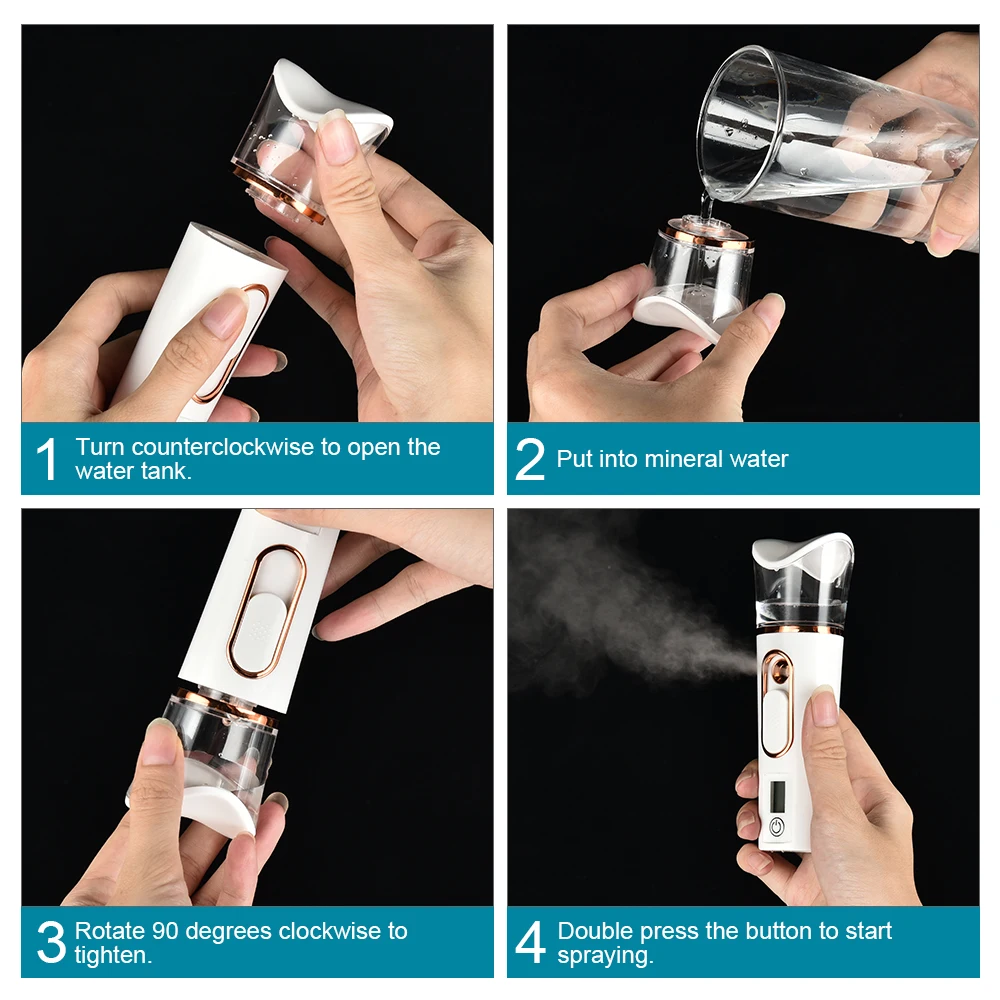 1 Turn counterclockwise to open the water tank.

2 Put into mineral water

3 Rotate 90 degrees clockwise to tighten.

4 Double press the button to start spraying.