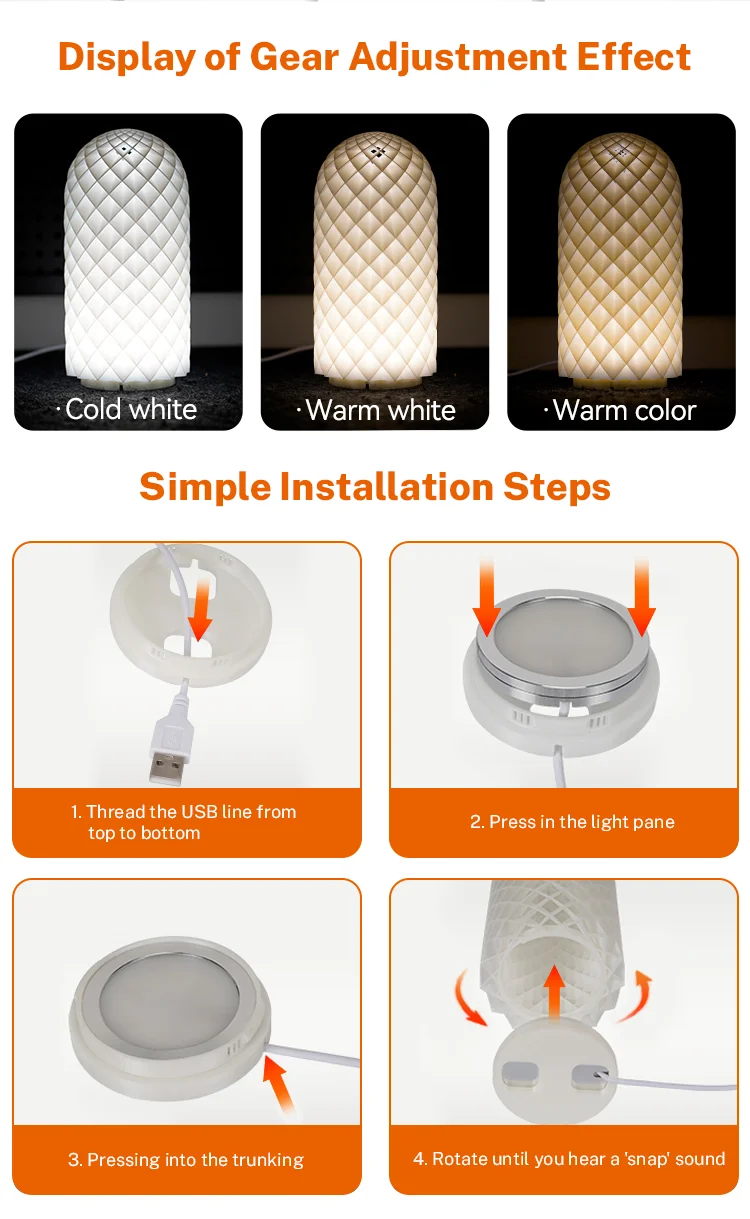 Display of Gear Adjustment Effect

·Cold white

·Warm white

·Warm color

Simple Installation Steps

1. Thread the USB line from top to bottom

2. Press in the light pane

3. Pressing into the trunking

4. Rotate until you hear a 'snap' sound