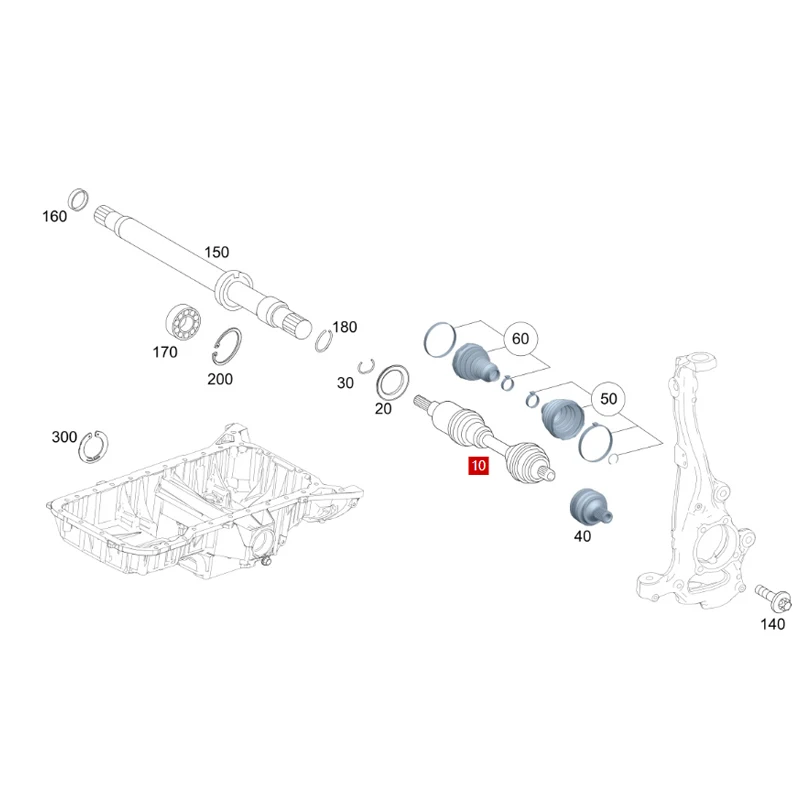 160
150
170
200
180
30
20
60
50
300
10
40
140