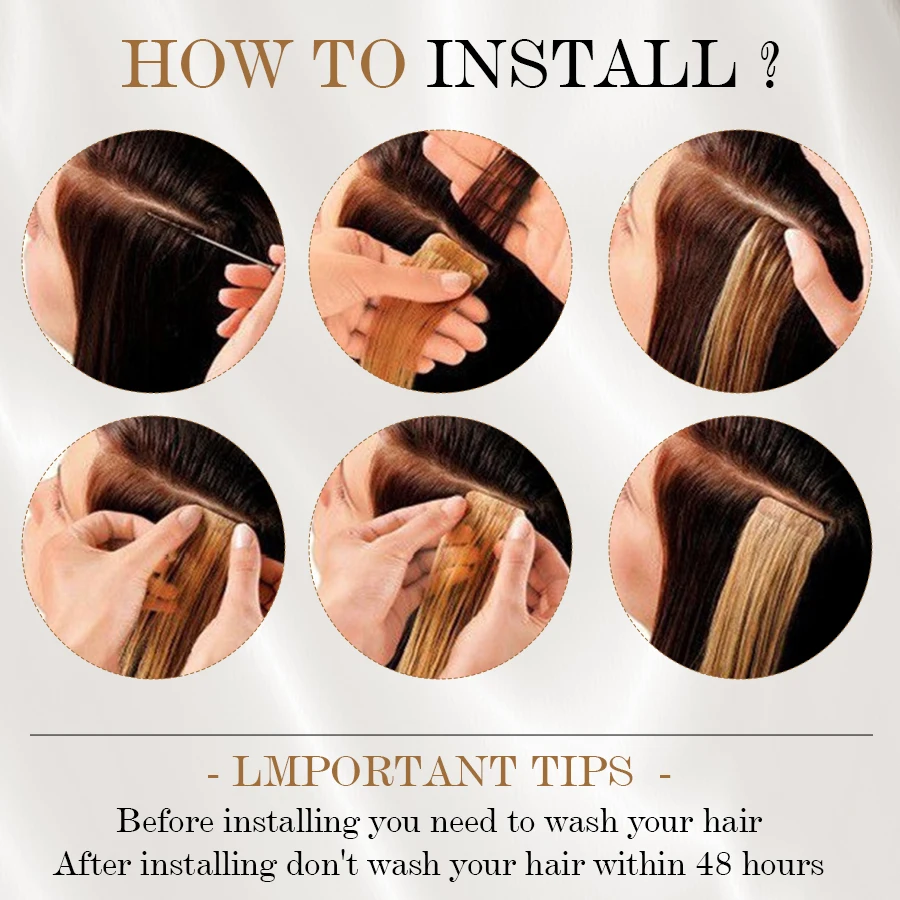 HOW TO INSTALL ?

- LMPORTANT TIPS -

Before installing you need to wash your hair
After installing don't wash your hair within 48 hours