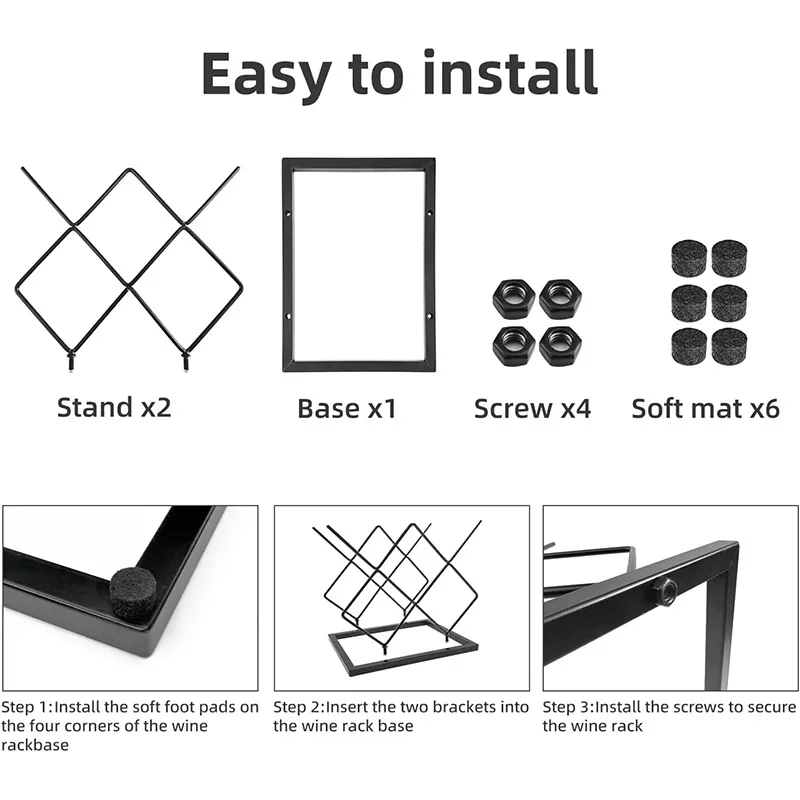 Easy to install

Stand x2

Base x1

Screw x4

Soft mat x6

Step 1:Install the soft foot pads on the four corners of the wine rackbase

Step 2:Insert the two brackets into the wine rack base

Step 3:Install the screws to secure the wine rack