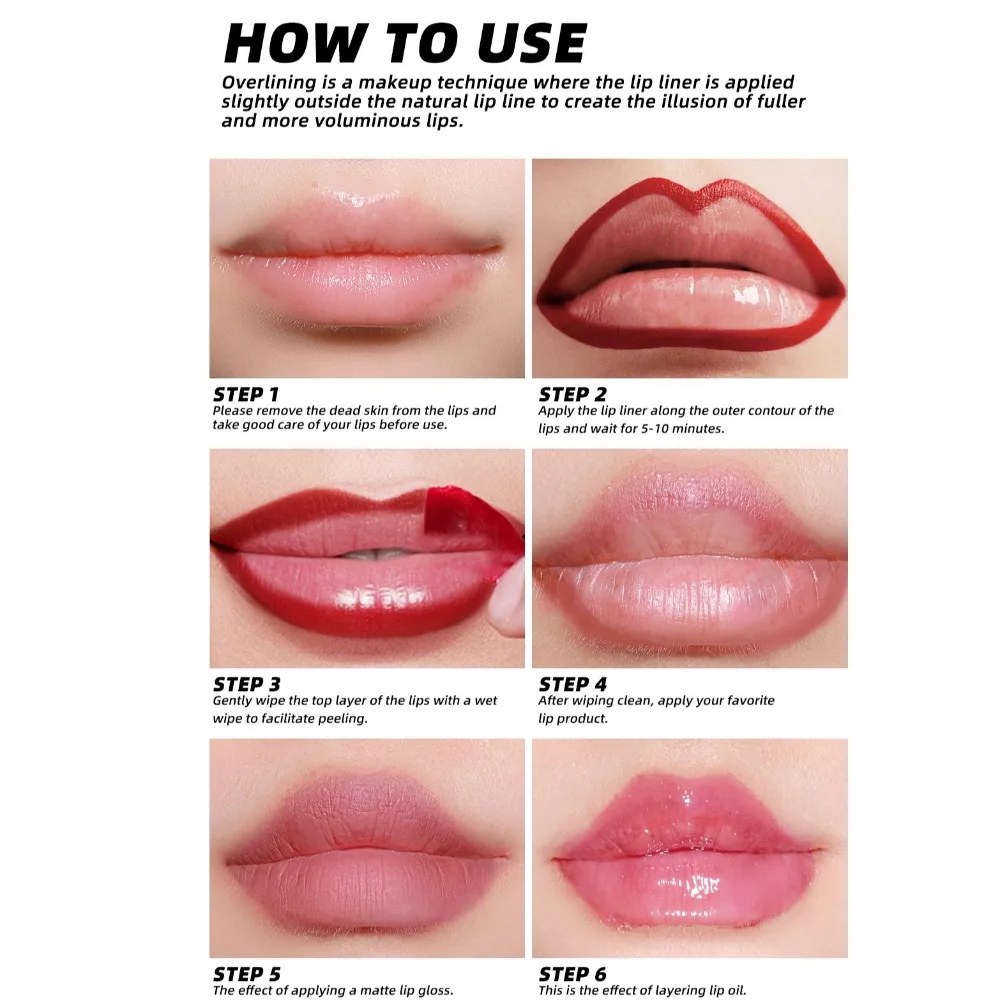 HOW TO USE

Overlining is a makeup technique where the lip liner is applied slightly outside the natural lip line to create the illusion of fuller and more voluminous lips.

STEP 1
Please remove the dead skin from the lips and take good care of your lips before use.

STEP 2
Apply the lip liner along the outer contour of the lips and wait for 5-10 minutes.

STEP 3
Gently wipe the top layer of the lips with a wet wipe to facilitate peeling.

STEP 4
After wiping clean, apply your favorite lip product.

STEP 5
The effect of applying a matte lip gloss.

STEP 6
This is the effect of layering lip oil.