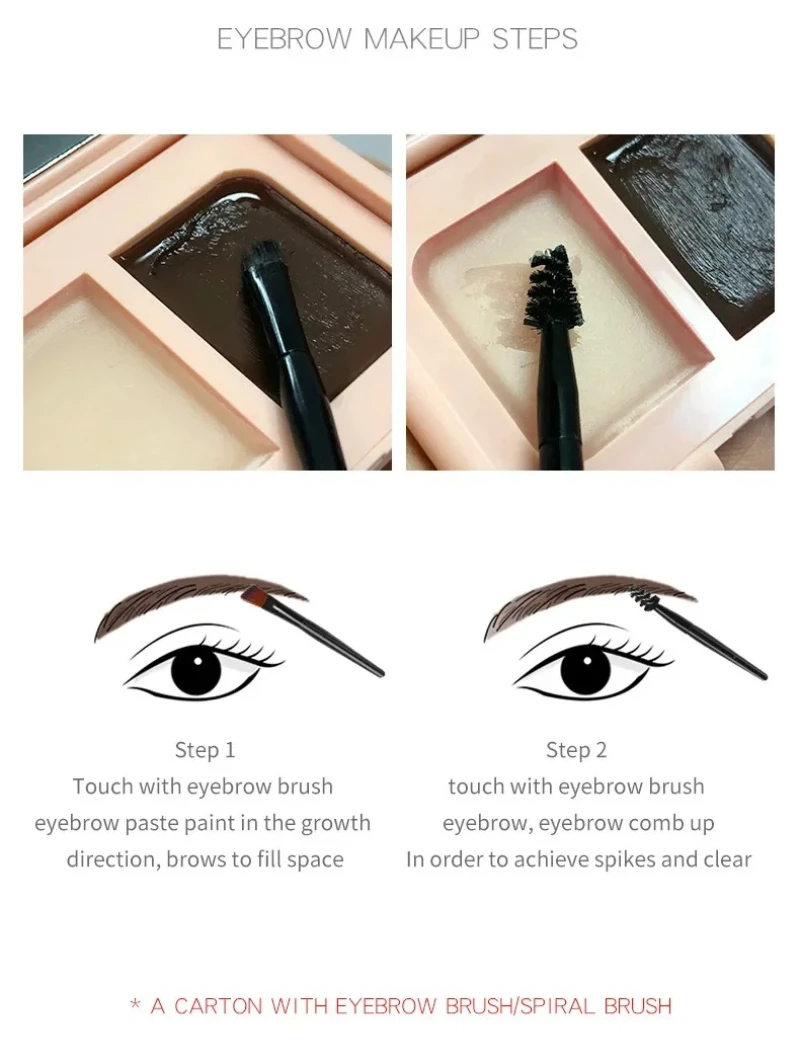 EYEBROW MAKEUP STEPS

Step 1
Touch with eyebrow brush eyebrow paste paint in the growth direction, brows to fill space

Step 2
touch with eyebrow brush eyebrow, eyebrow comb up In order to achieve spikes and clear

* A CARTON WITH EYEBROW BRUSH/SPIRAL BRUSH