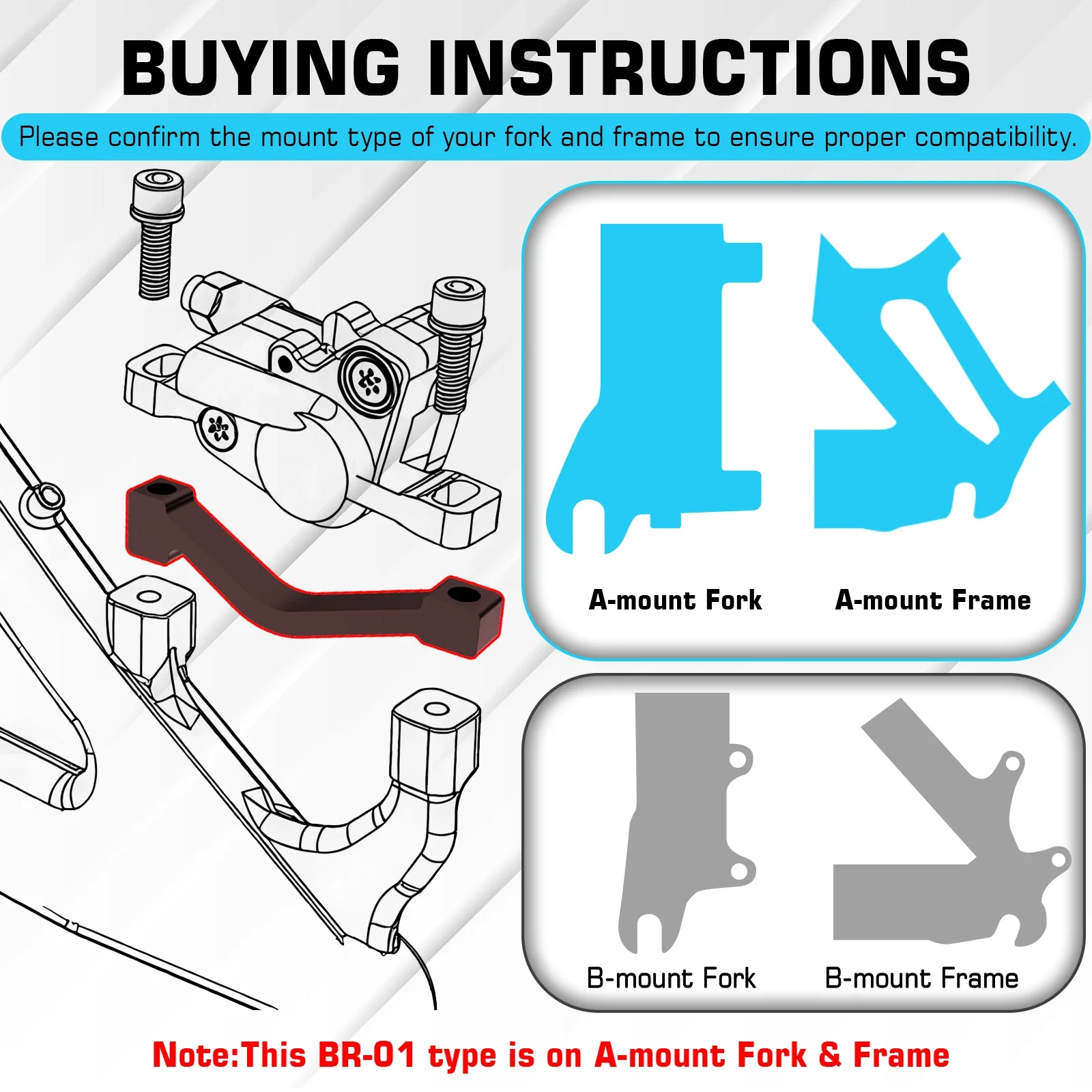 BUYING INSTRUCTIONS

Please confirm the mount type of your fork and frame to ensure proper compatibility.

A-mount Fork

A-mount Frame

B-mount Fork

B-mount Frame

Note:This BR-01 type is on A-mount Fork & Frame