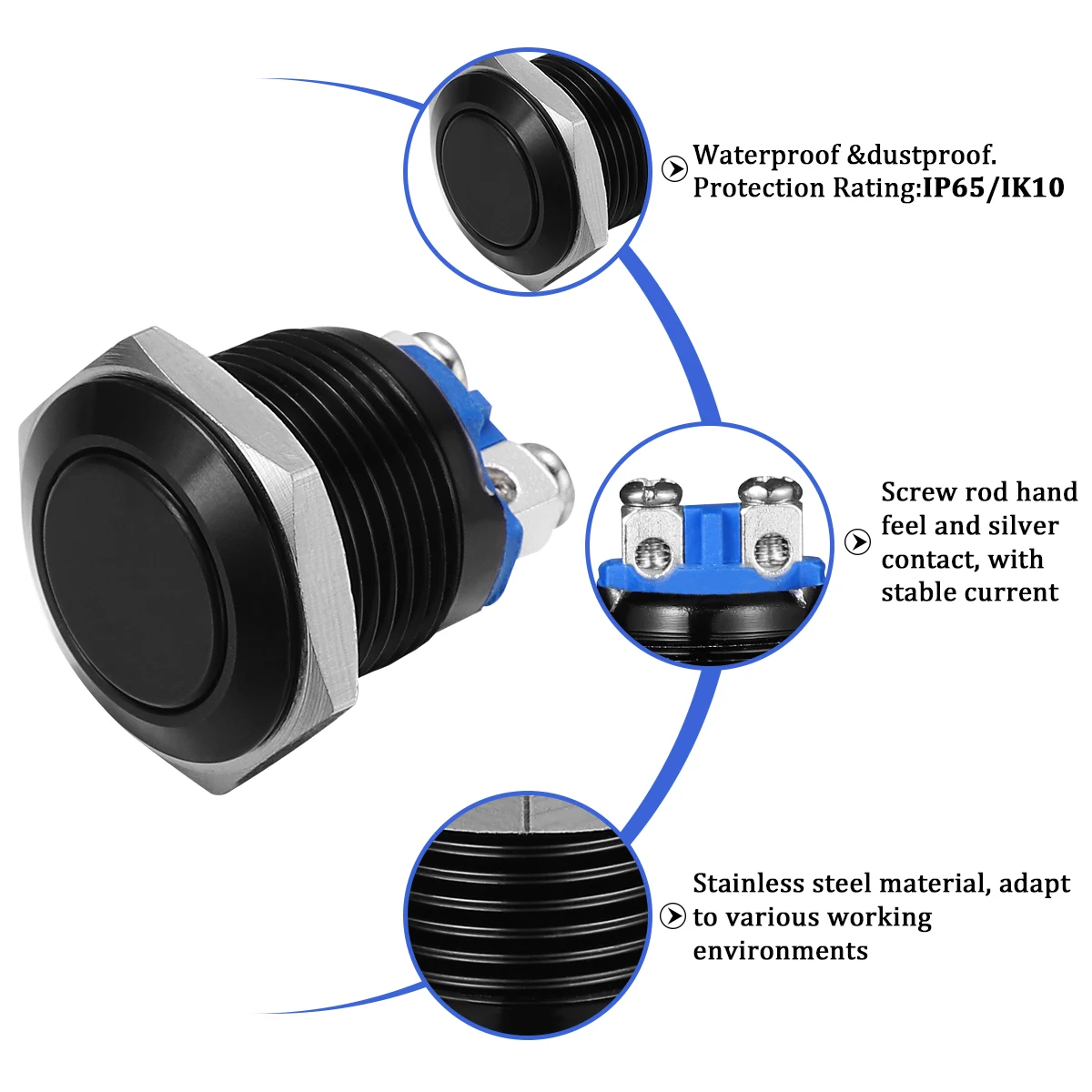 Waterproof &dustproof. Protection Rating:IP65/IK10

Screw rod hand feel and silver contact, with stable current

Stainless steel material, adapt to various working environments