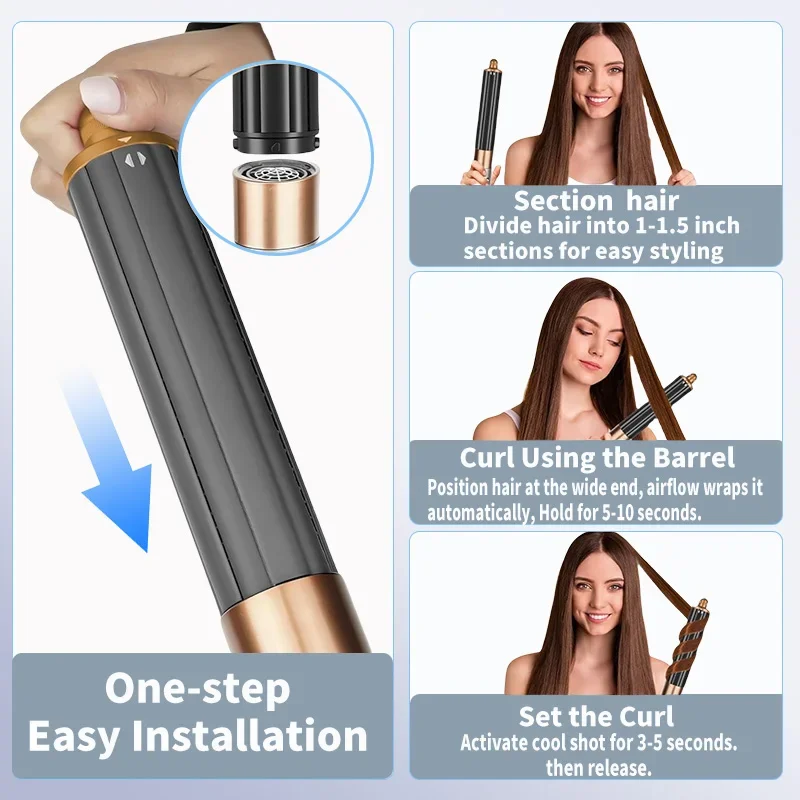 One-step
Easy Installation

Section hair
Divide hair into 1-1.5 inch sections for easy styling

Curl Using the Barrel
Position hair at the wide end, airflow wraps it automatically, Hold for 5-10 seconds.

Set the Curl
Activate cool shot for 3-5 seconds. then release.