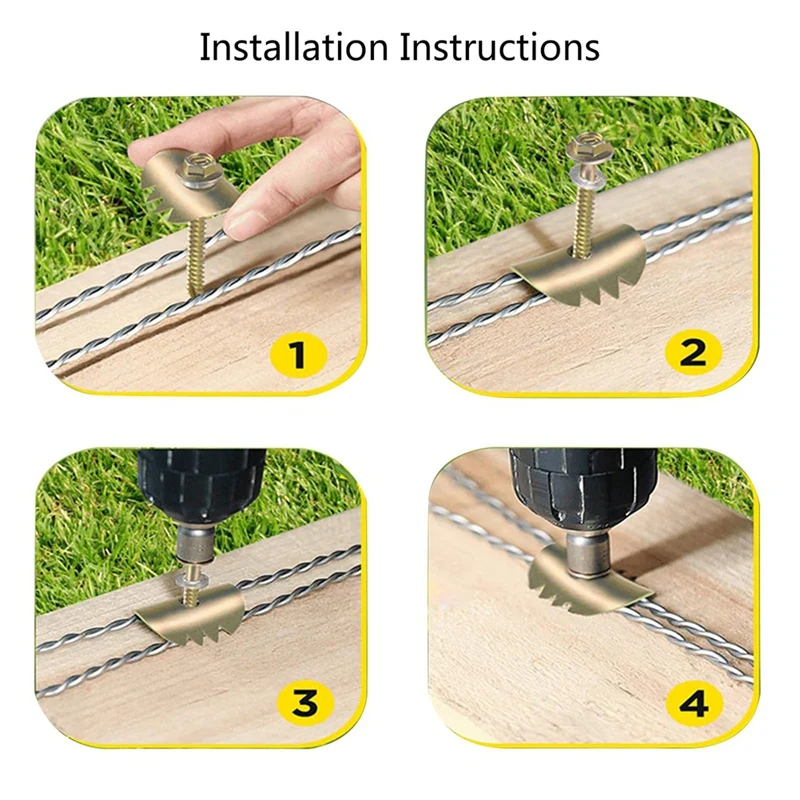 Installation Instructions

1

2

3

4