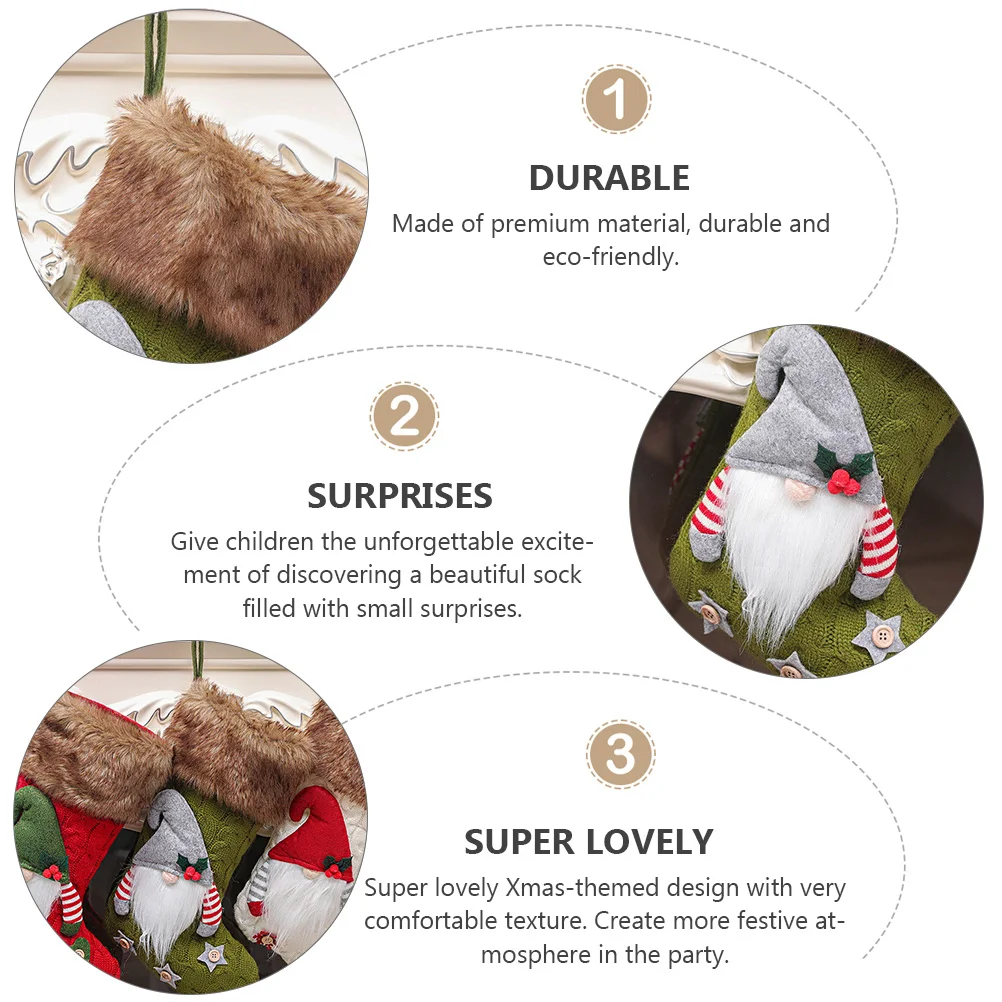 1

DURABLE

Made of premium material, durable and eco-friendly.

2

SURPRISES

Give children the unforgettable excitement of discovering a beautiful sock filled with small surprises.

3

SUPER LOVELY

Super lovely Xmas-themed design with very comfortable texture. Create more festive atmosphere in the party.