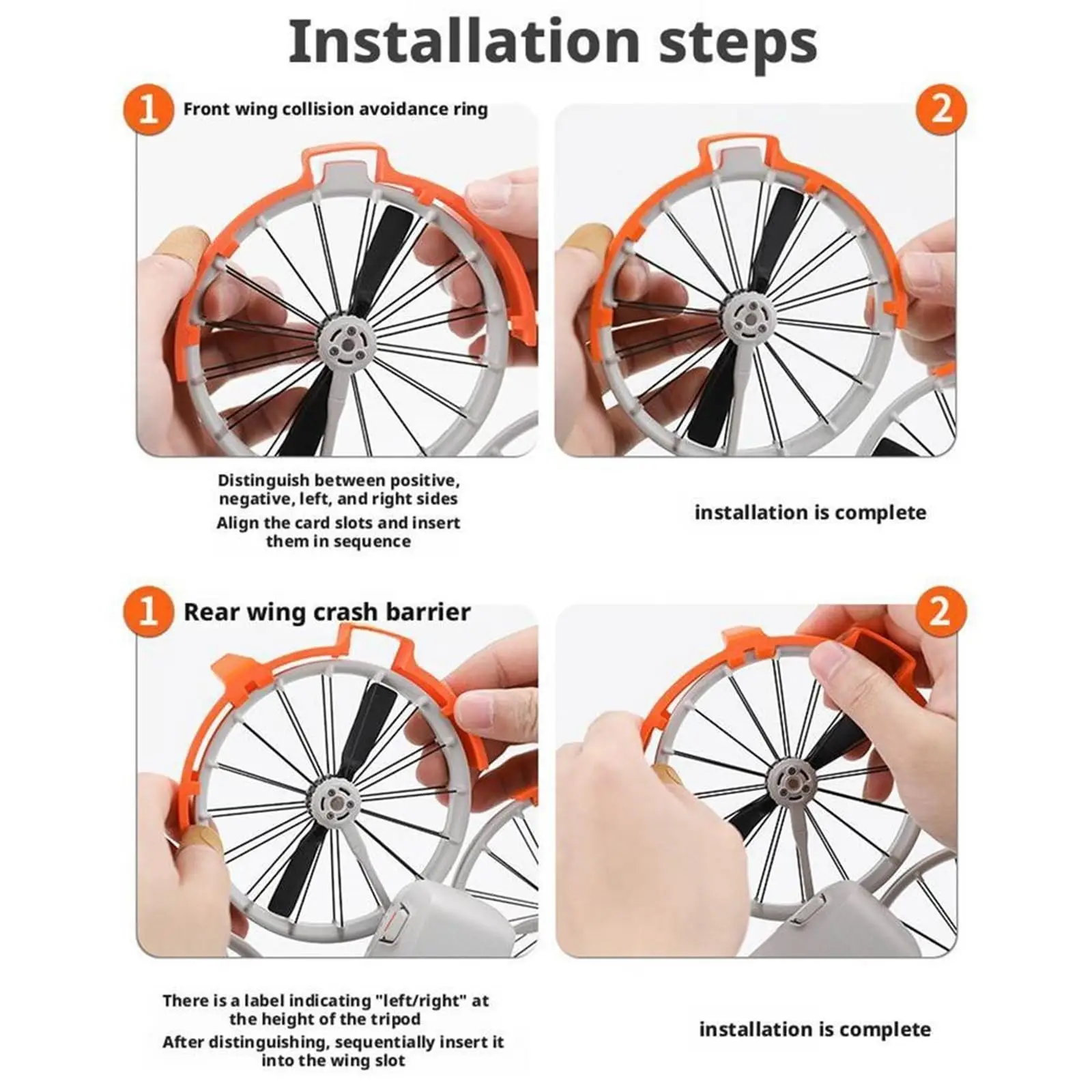 Installation steps

1 Front wing collision avoidance ring

2

Distinguish between positive, negative, left, and right sides
Align the card slots and insert them in sequence

installation is complete

1 Rear wing crash barrier

2

There is a label indicating "left/right" at the height of the tripod
After distinguishing, sequentially insert it into the wing slot

installation is complete