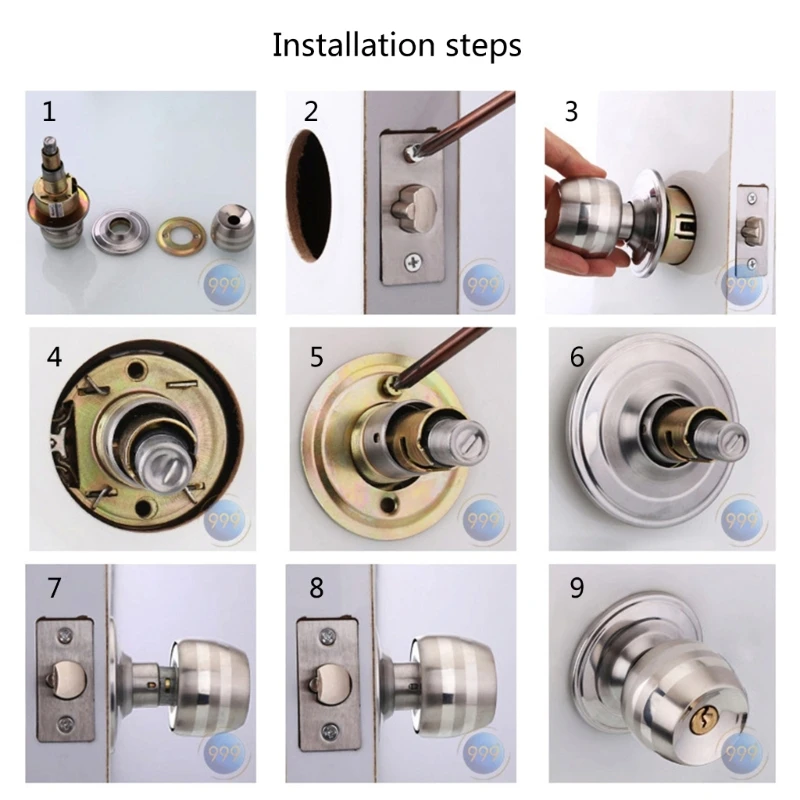 Installation steps

1

999

2

999

3

999

4

999

5

999

6

999

7

999

8

999

9

999