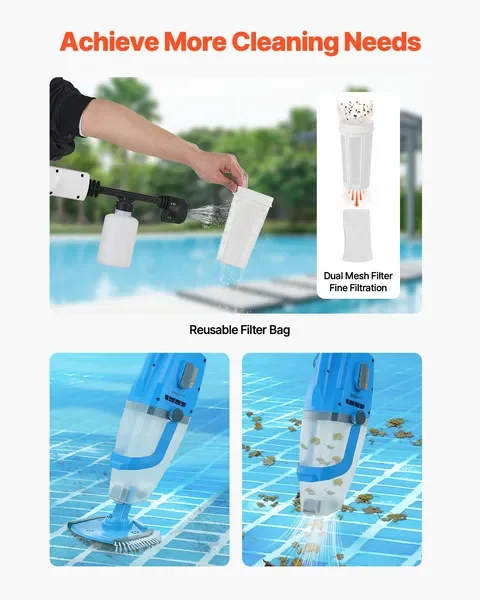 Achieve More Cleaning Needs

Dual Mesh Filter
Fine Filtration

Reusable Filter Bag