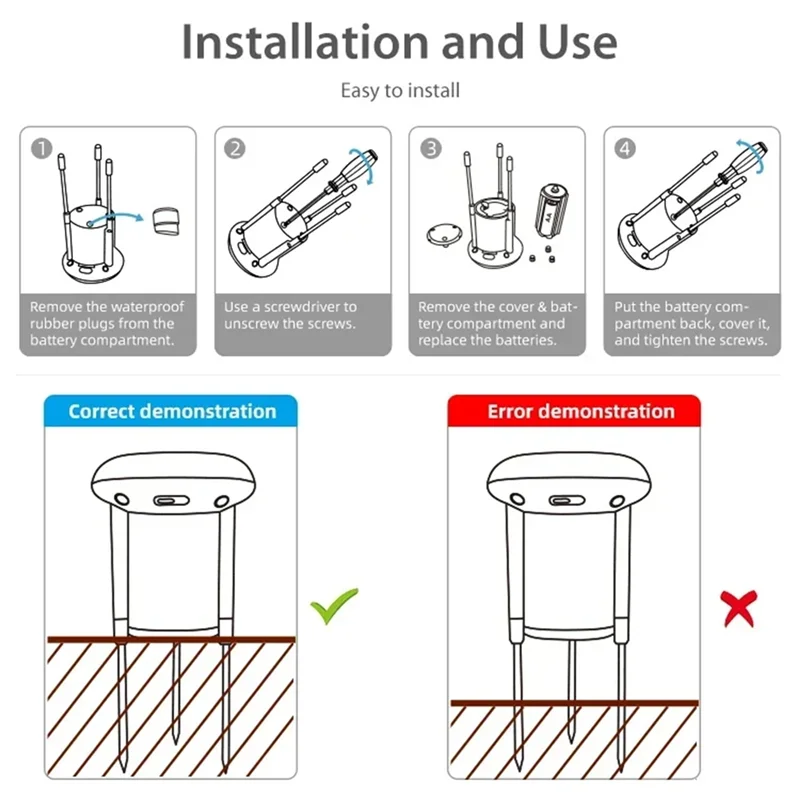 Installation and Use

Easy to install

1

Remove the waterproof rubber plugs from the battery compartment.

2

Use a screwdriver to unscrew the screws.

3

AA

Remove the cover & battery compartment and replace the batteries.

4

Put the battery compartment back, cover it, and tighten the screws.

Correct demonstration

Error demonstration