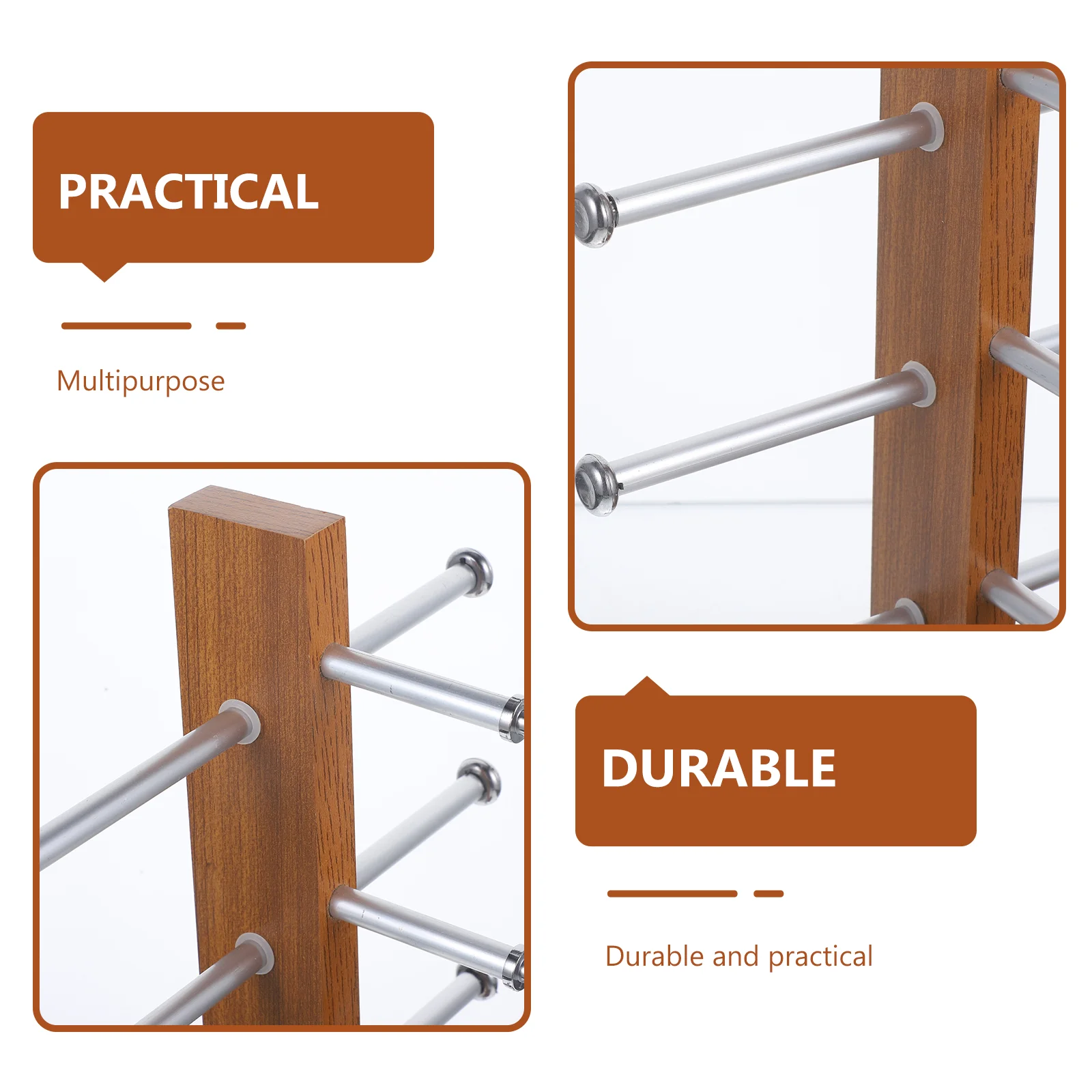 PRACTICAL

Multipurpose

DURABLE

Durable and practical