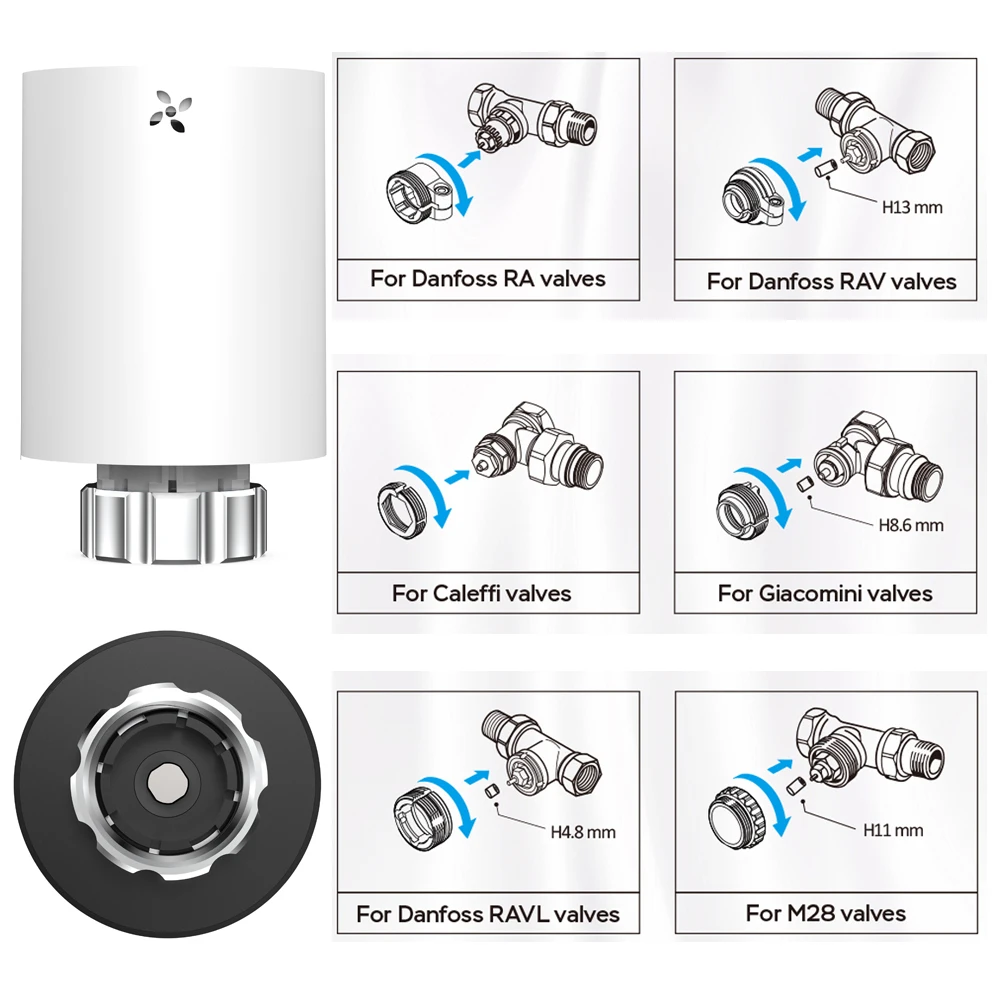 For Danfoss RA valves

H13 mm

For Danfoss RAV valves

For Caleffi valves

H8.6 mm

For Giacomini valves

H4.8 mm

For Danfoss RAVL valves

H11 mm

For M28 valves