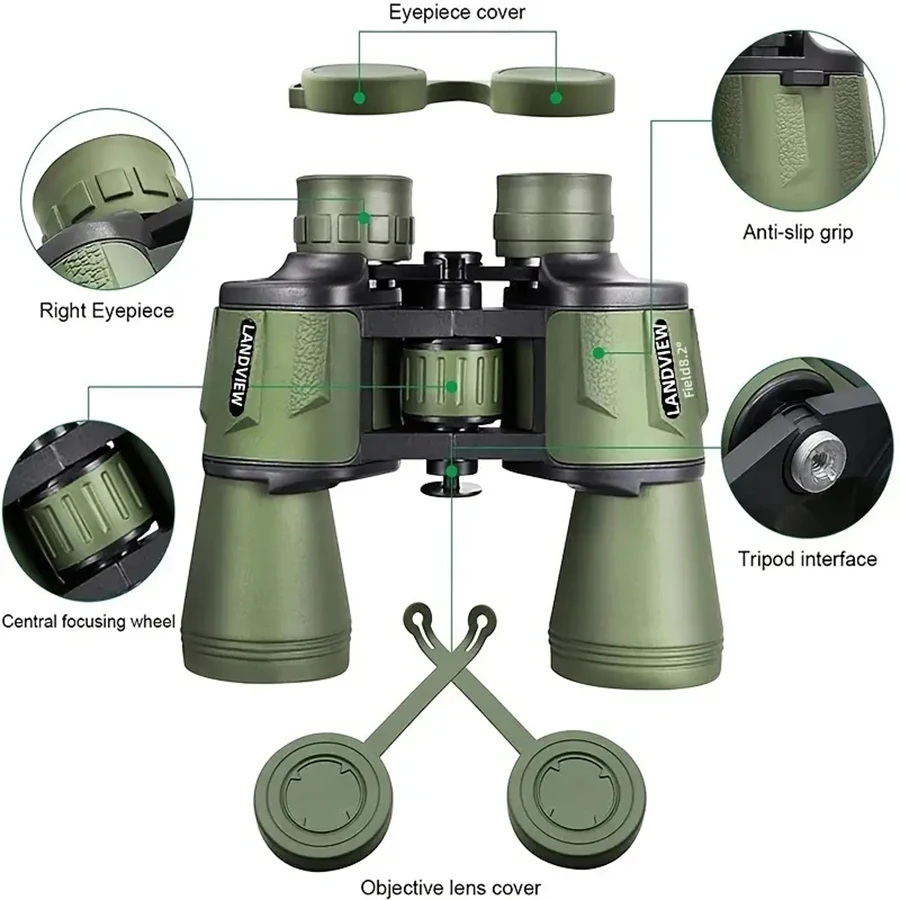 Eyepiece cover

Anti-slip grip

Right Eyepiece

LANDVIEW

LANDVIEW
Field8.2°

Tripod interface

Central focusing wheel

Objective lens cover