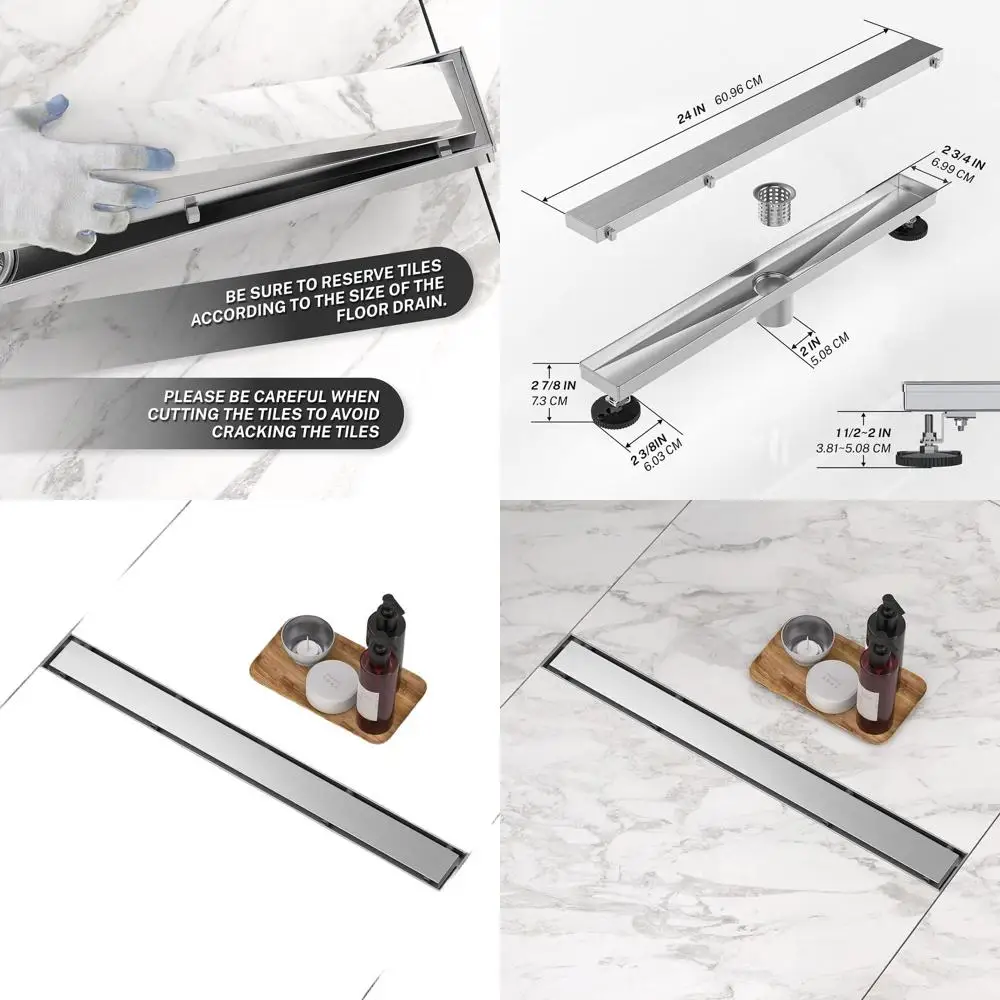 BE SURE TO RESERVE TILES ACCORDING TO THE SIZE OF THE FLOOR DRAIN.

PLEASE BE CAREFUL WHEN CUTTING THE TILES TO AVOID CRACKING THE TILES

24 IN 60.96 CM

2 3/4 IN 6.99 CM

2 IN 5.08 CM

2 7/8 IN 7.3 CM

2 3/8IN 6.03 CM

1 1/2~2 IN 3.81~5.08 CM