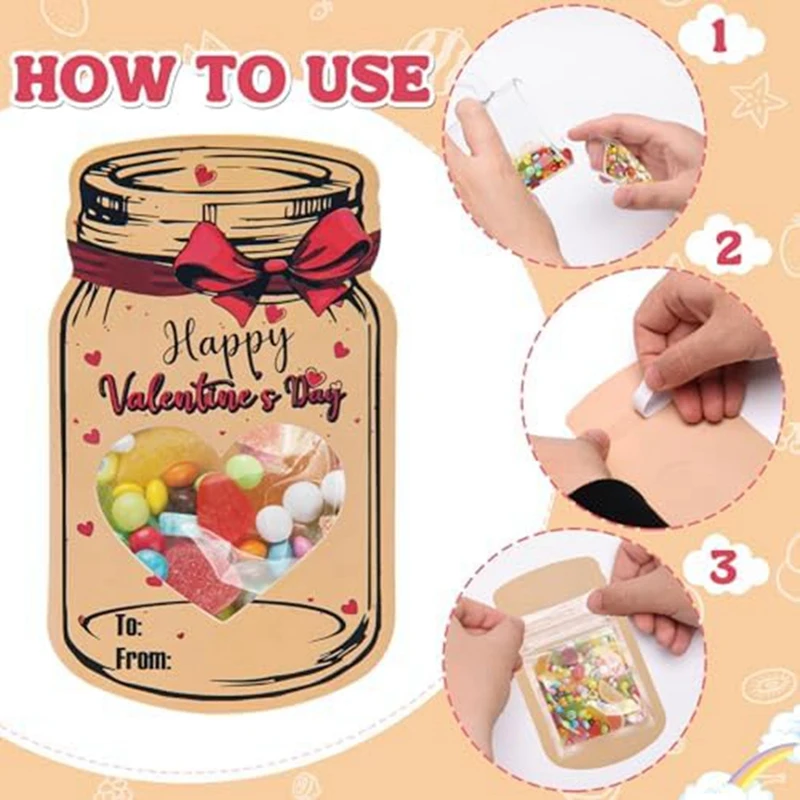 HOW TO USE

Happy
Valentine's Day

To:
From:

1

2

3