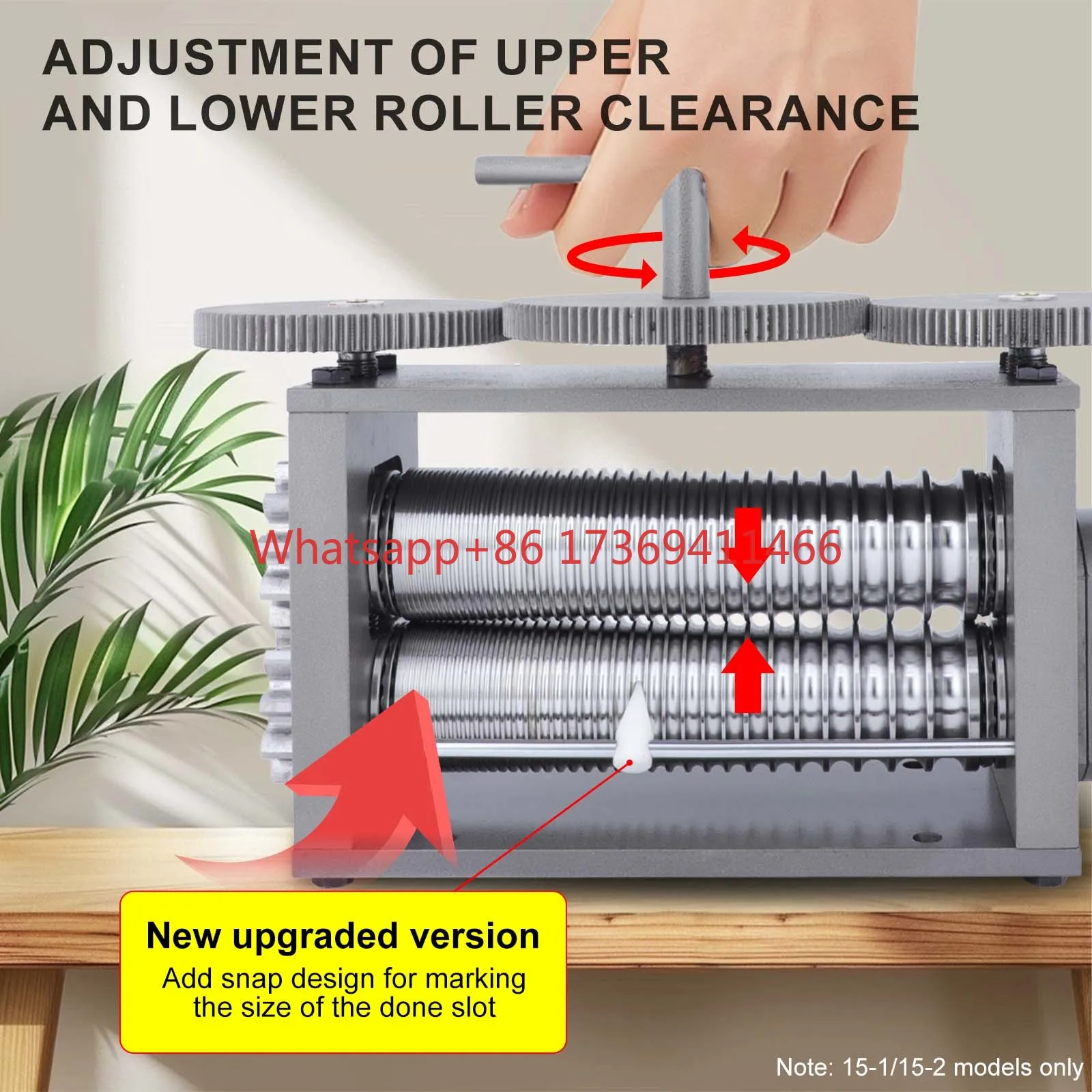 ADJUSTMENT OF UPPER AND LOWER ROLLER CLEARANCE

Whatsapp+86 17369411466

New upgraded version
Add snap design for marking the size of the done slot

Note: 15-1/15-2 models only